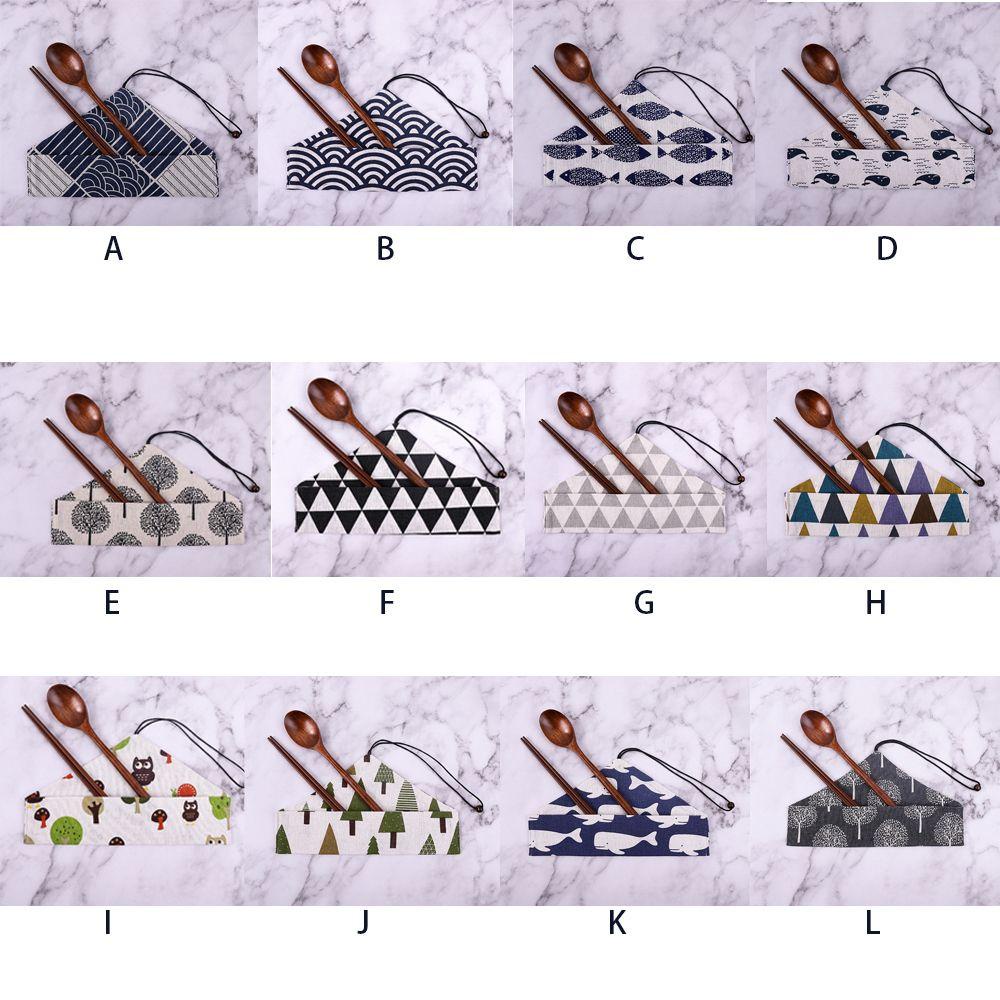 A B C D

E F G H

I J K L