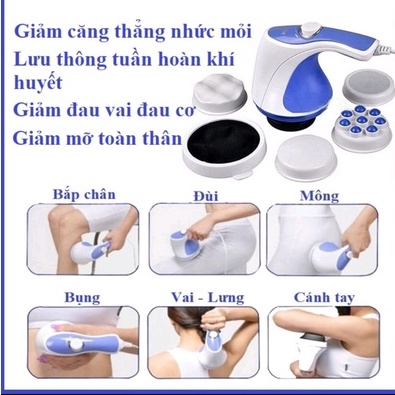 Giảm căng thẳng nhức mỏi
Lưu thông tuần hoàn khí huyết
Giảm đau vai đau cơ
Giảm mỡ toàn thân

Bắp chân
Đùi
Mông
Bụng
Vai - Lưng
Cánh tay