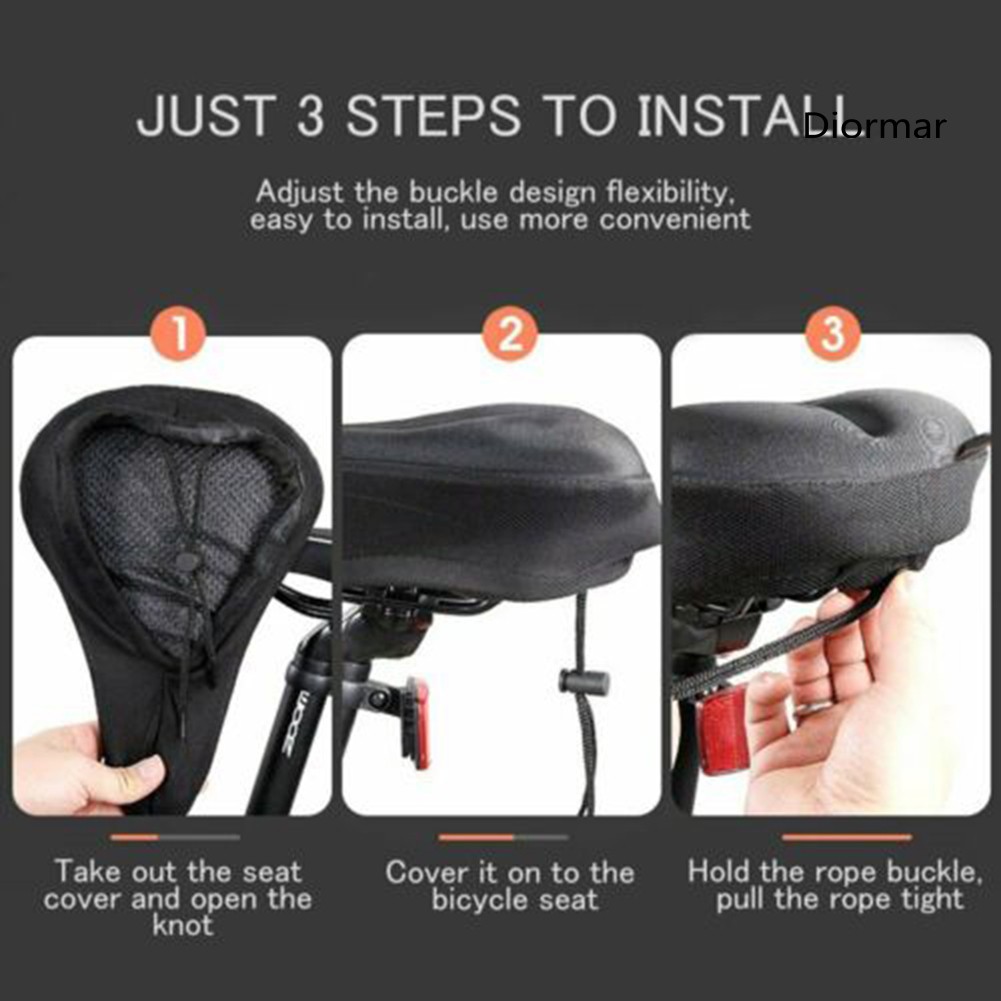 JUST 3 STEPS TO INSTALL

Diormar

Adjust the buckle design flexibility, easy to install, use more convenient

1

2

3

ZOOM

Take out the seat cover and open the knot

Cover it on to the bicycle seat

Hold the rope buckle, pull the rope tight