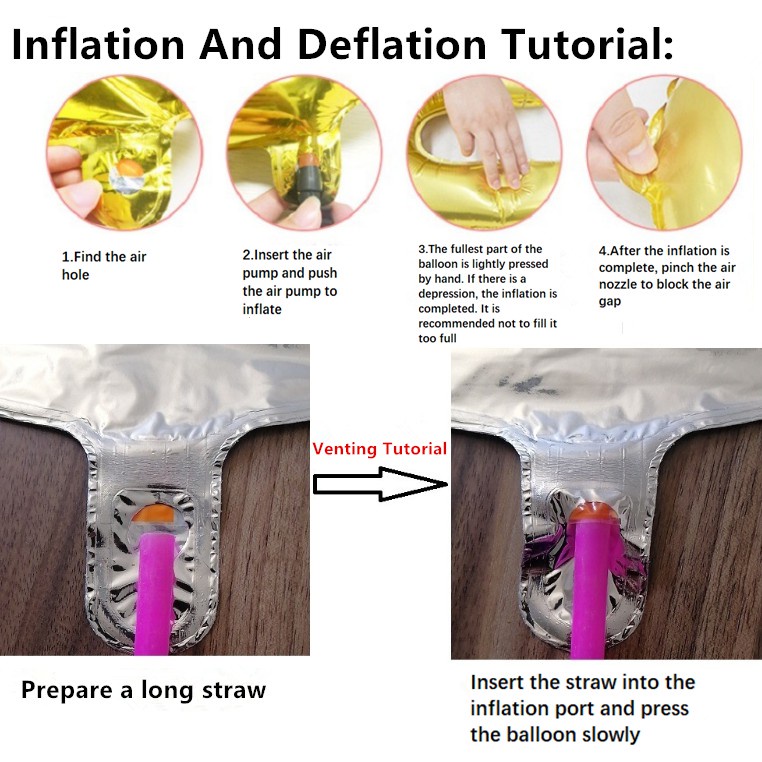 Inflation And Deflation Tutorial:

1.Find the air hole

2.Insert the air pump and push the air pump to inflate

3.The fullest part of the balloon is lightly pressed by hand. If there is a depression, the inflation is completed. It is recommended not to fill it too full

4.After the inflation is complete, pinch the air nozzle to block the air gap

Venting Tutorial

Prepare a long straw

Insert the straw into the inflation port and press the balloon slowly