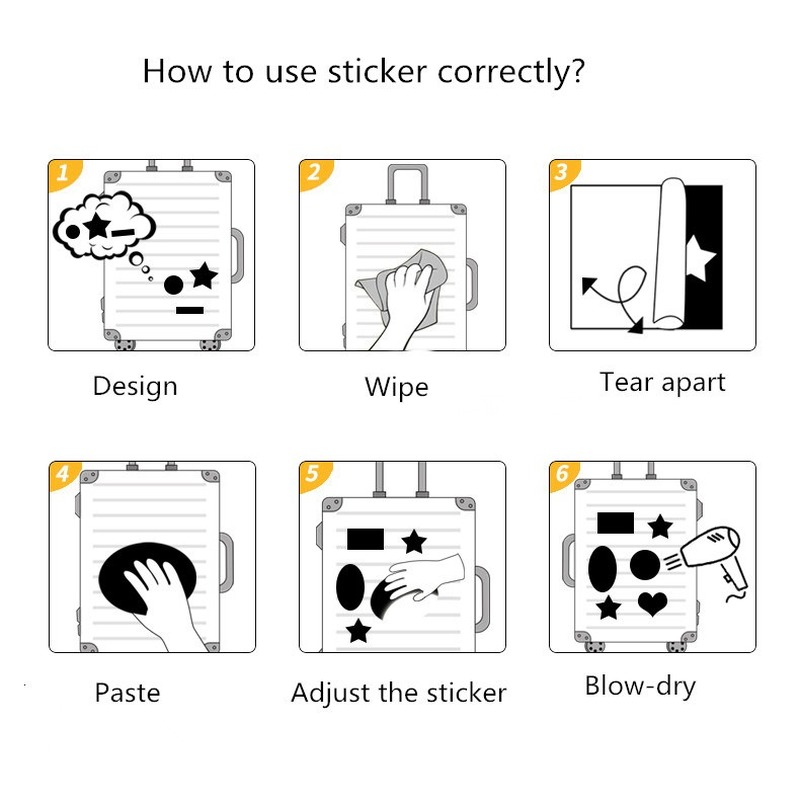 How to use sticker correctly?

1

Design

2

Wipe

3

Tear apart

4

Paste

5

Adjust the sticker

6

Blow-dry