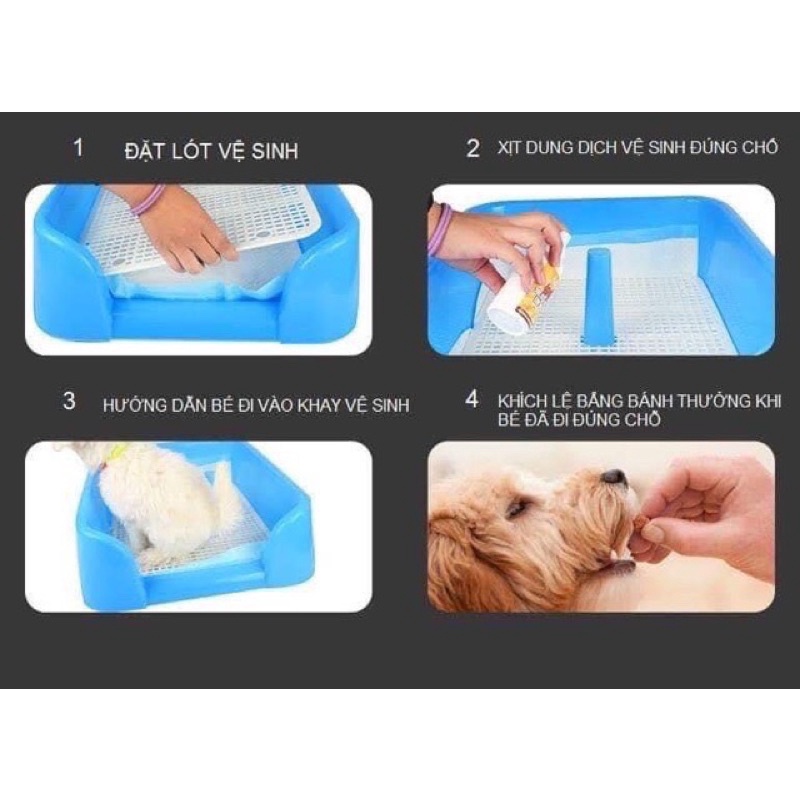 1 ĐẶT LÓT VỆ SINH

2 XỊT DUNG DỊCH VỆ SINH ĐÚNG CHỖ

3 HƯỚNG DẪN BÉ ĐI VÀO KHAY VỆ SINH

4 KHÍCH LỆ BẰNG BÁNH THƯỞNG KHI BÉ ĐÃ ĐI ĐÚNG CHỖ