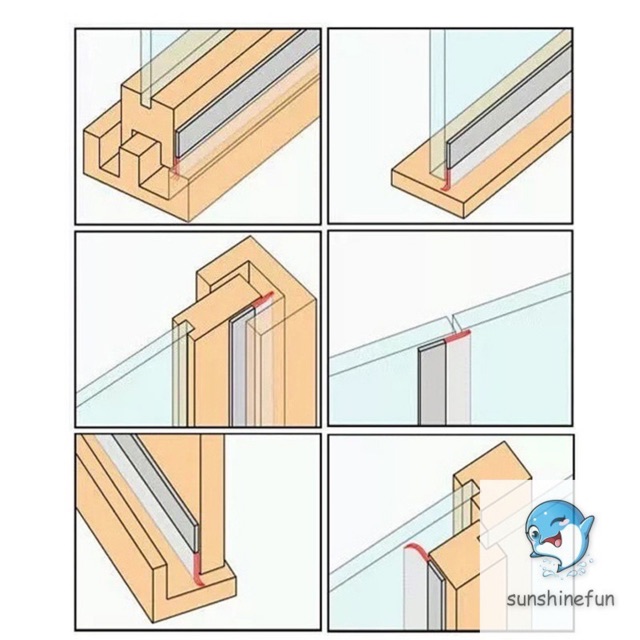 sunshinefun