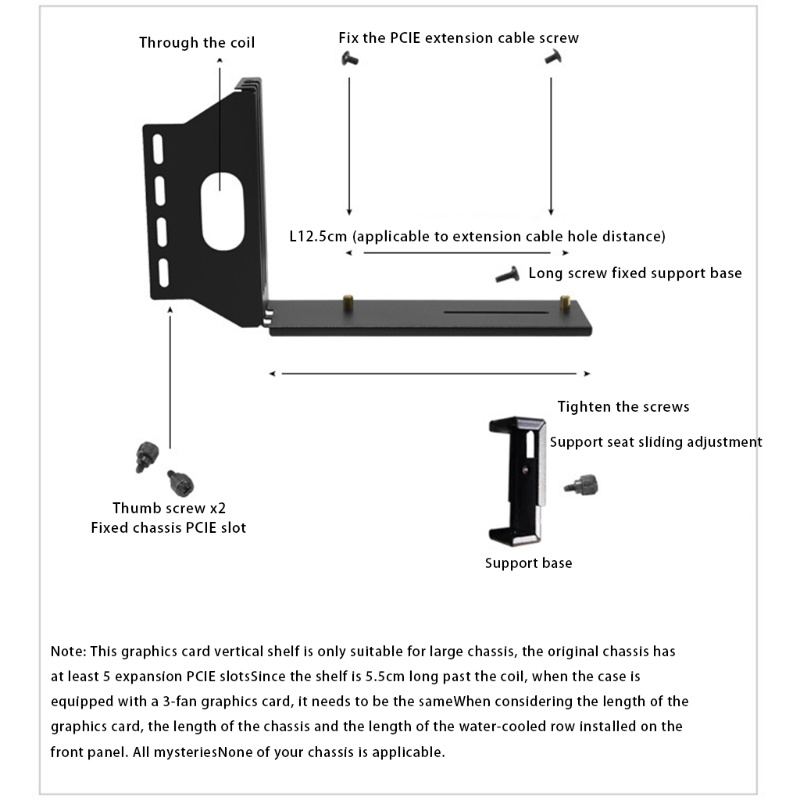 Through the coil

Fix the PCIE extension cable screw

L12.5cm (applicable to extension cable hole distance)

Long screw fixed support base

Tighten the screws

Support seat sliding adjustment

Thumb screw x2
Fixed chassis PCIE slot

Support base

Note: This graphics card vertical shelf is only suitable for large chassis, the original chassis has at least 5 expansion PCIE slotsSince the shelf is 5.5cm long past the coil, when the case is equipped with a 3-fan graphics card, it needs to be the sameWhen considering the length of the graphics card, the length of the chassis and the length of the water-cooled row installed on the front panel. All mysteriesNone of your chassis is applicable.