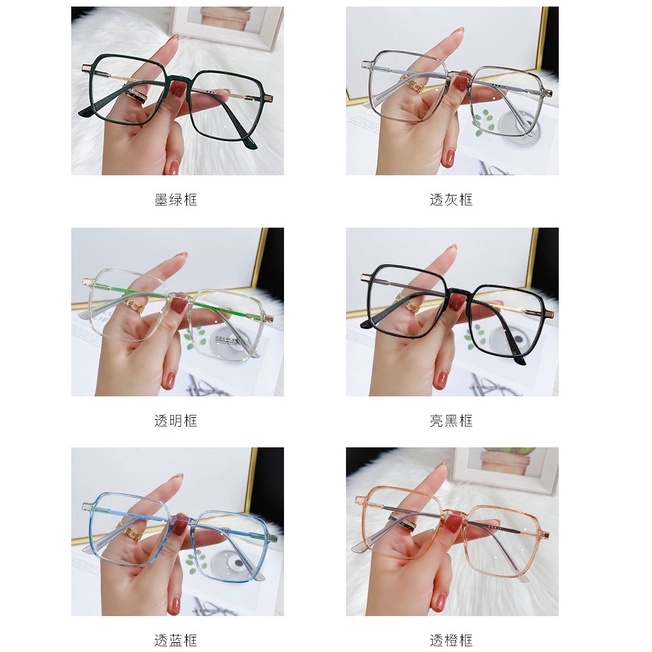 墨绿框

透灰框

透明框

亮黑框

透蓝框

透橙框