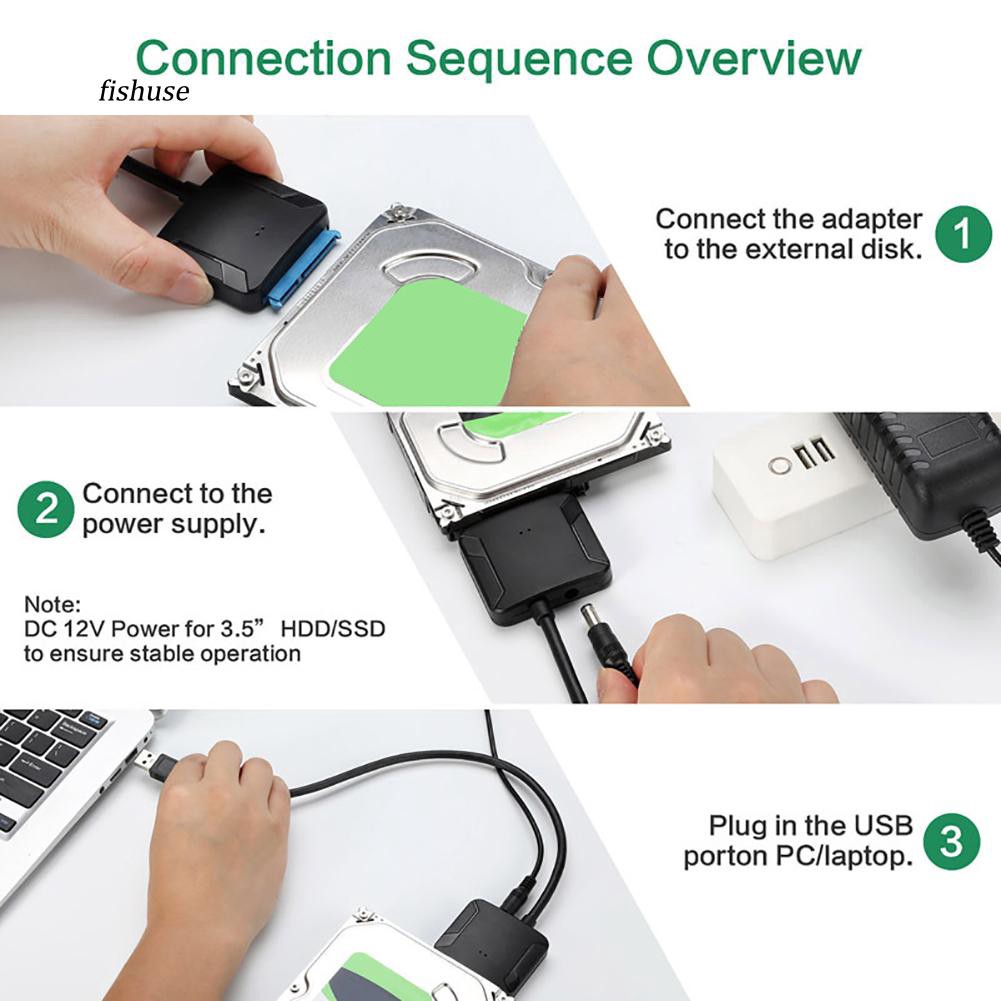 Connection Sequence Overview

fishuse

Connect the adapter to the external disk. 1

2 Connect to the power supply.

Note:
DC 12V Power for 3.5” HDD/SSD to ensure stable operation

Plug in the USB porton PC/laptop. 3