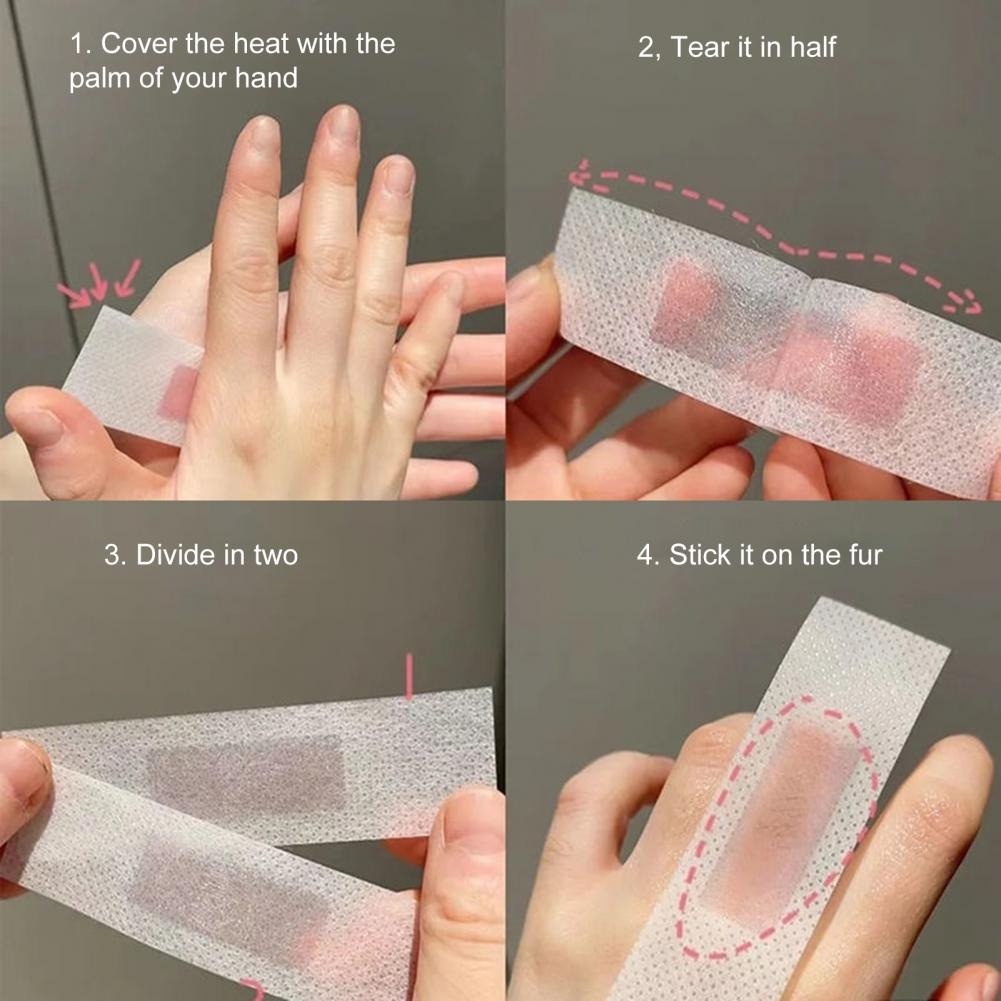 1. Cover the heat with the palm of your hand

2, Tear it in half

3. Divide in two

4. Stick it on the fur