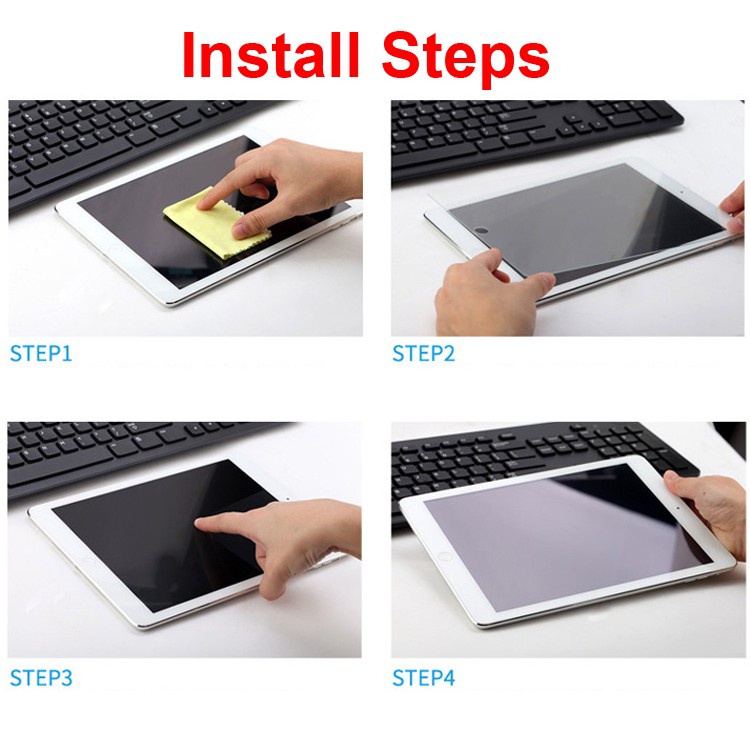 Install Steps

STEP1

STEP2

STEP3

STEP4