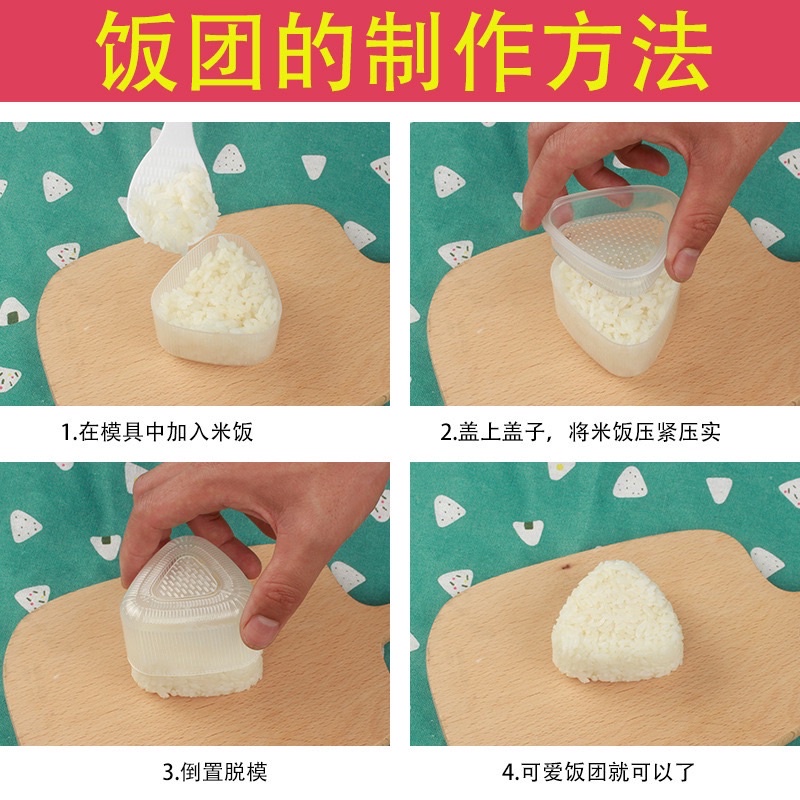 饭团的制作方法

1.在模具中加入米饭

2.盖上盖子，将米饭压紧压实

3.倒置脱模

4.可爱饭团就可以了