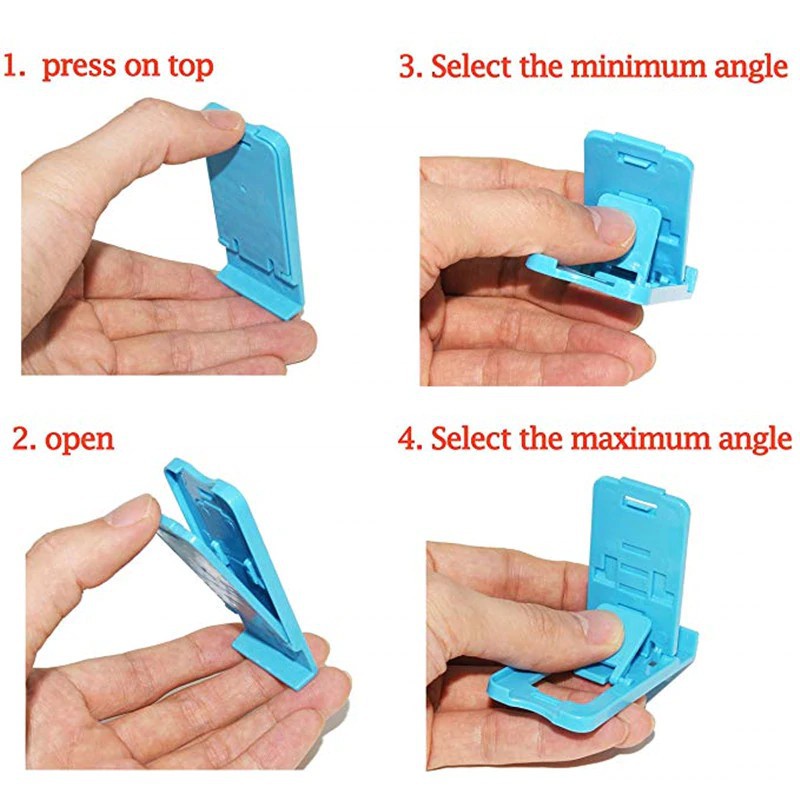 1. press on top

2. open

3. Select the minimum angle

4. Select the maximum angle