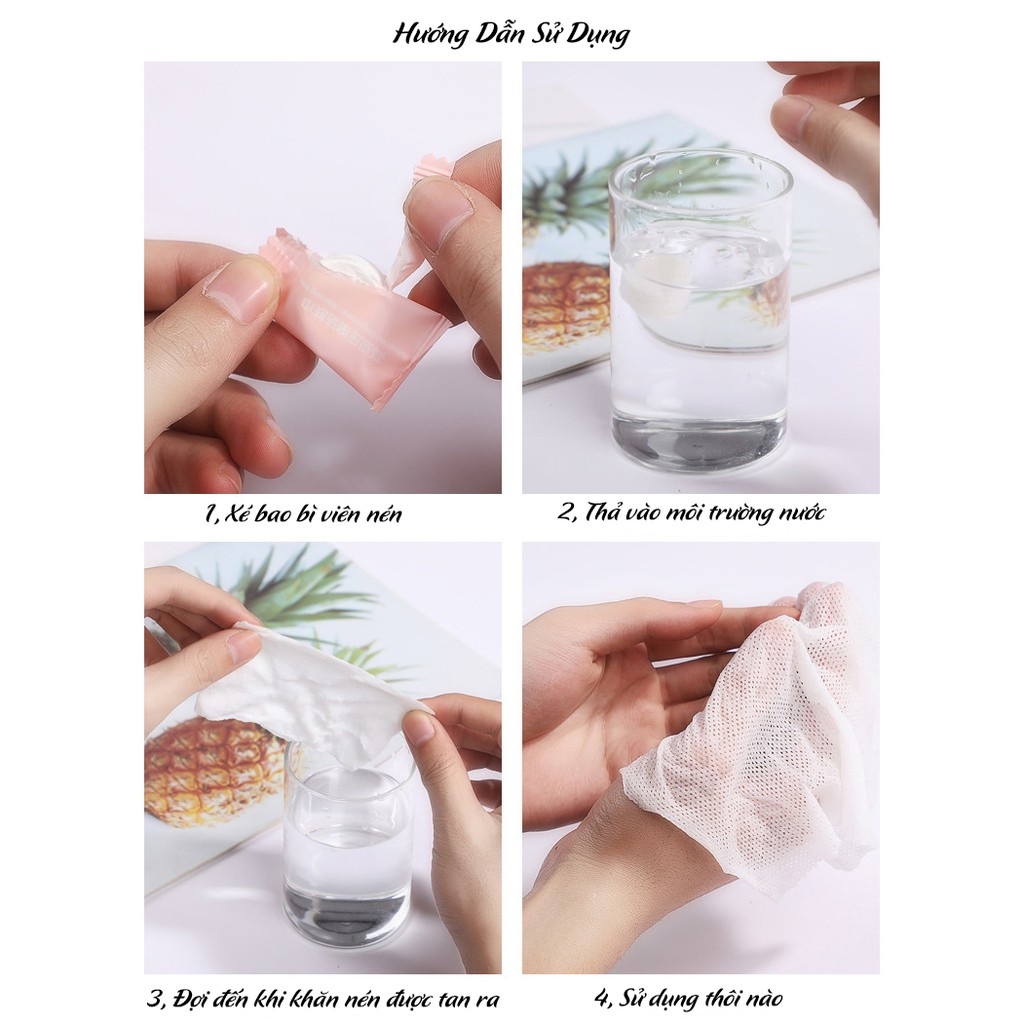 Hướng Dẫn Sử Dụng

1, Xé bao bì viên nén

2, Thả vào môi trường nước

3, Đợi đến khi khăn nén được tan ra

4, Sử dụng thôi nào