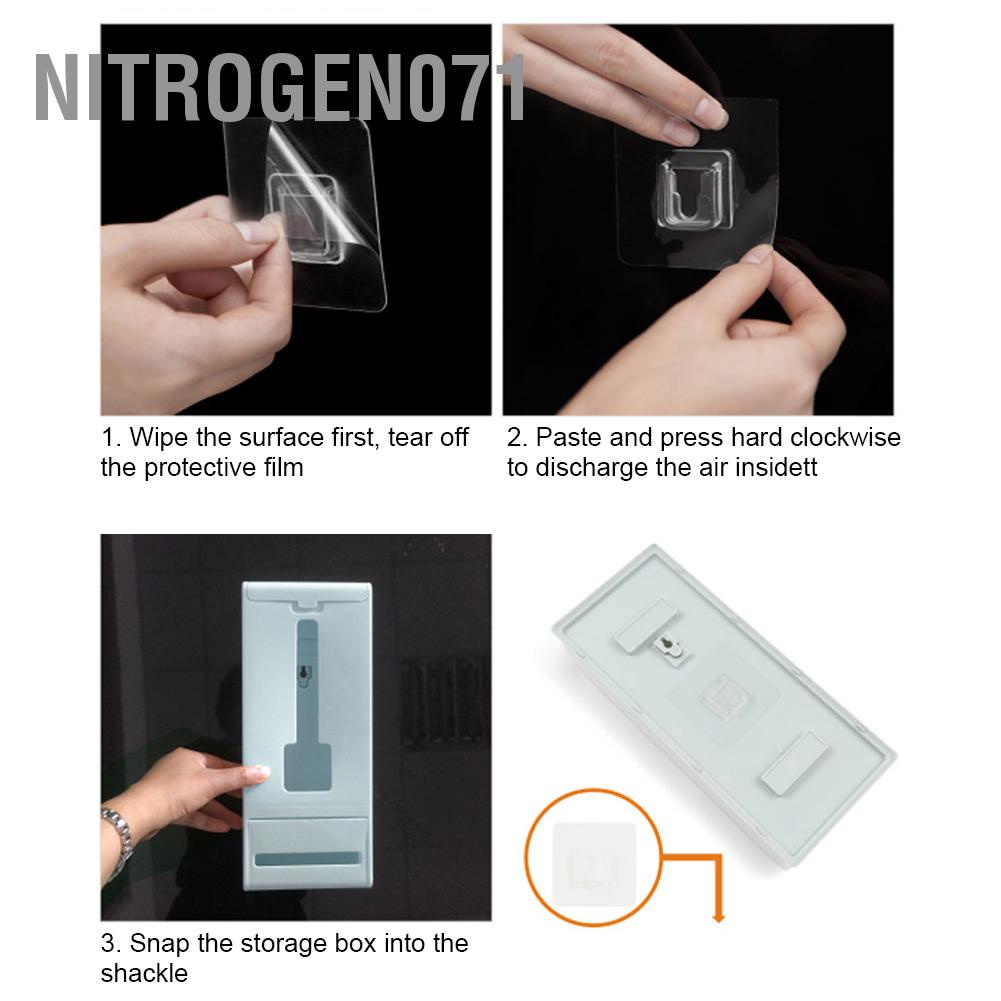 NITROGEN071

1. Wipe the surface first, tear off the protective film

2. Paste and press hard clockwise to discharge the air insidett

3. Snap the storage box into the shackle