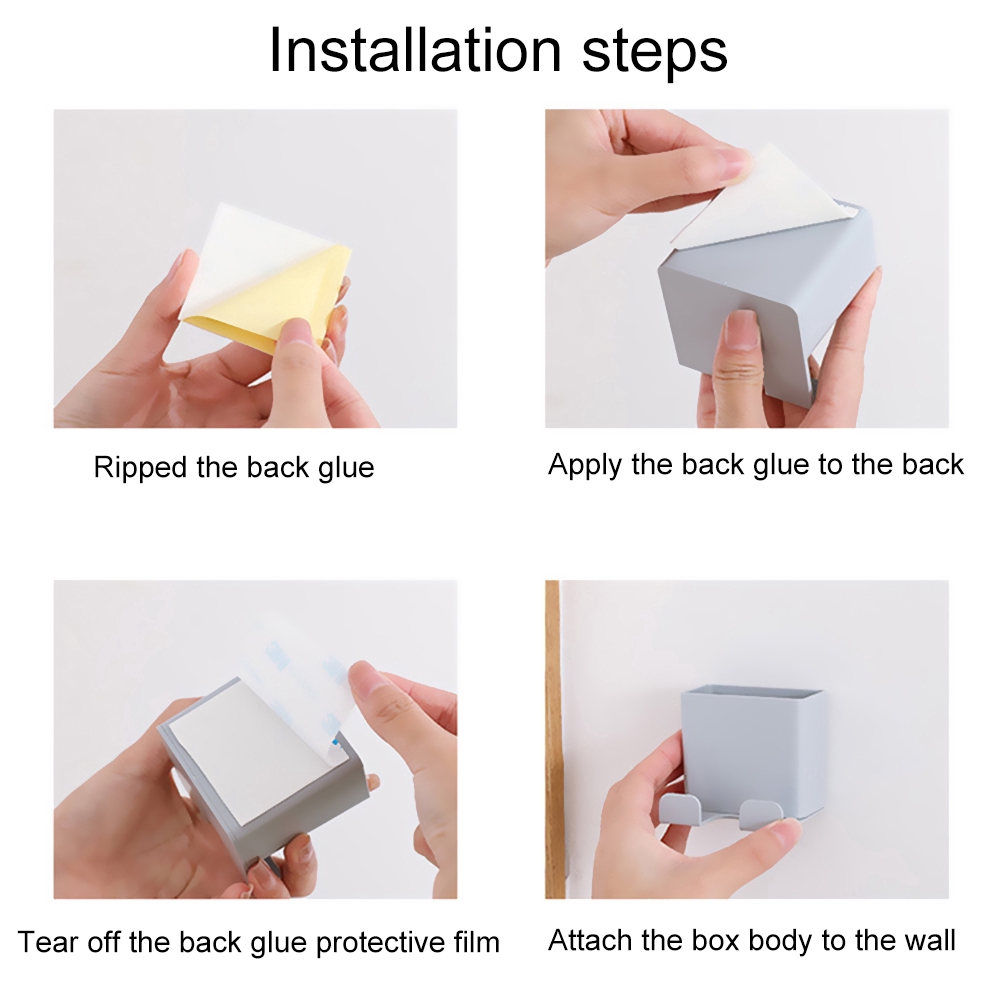 Installation steps

Ripped the back glue

Apply the back glue to the back

Tear off the back glue protective film

Attach the box body to the wall