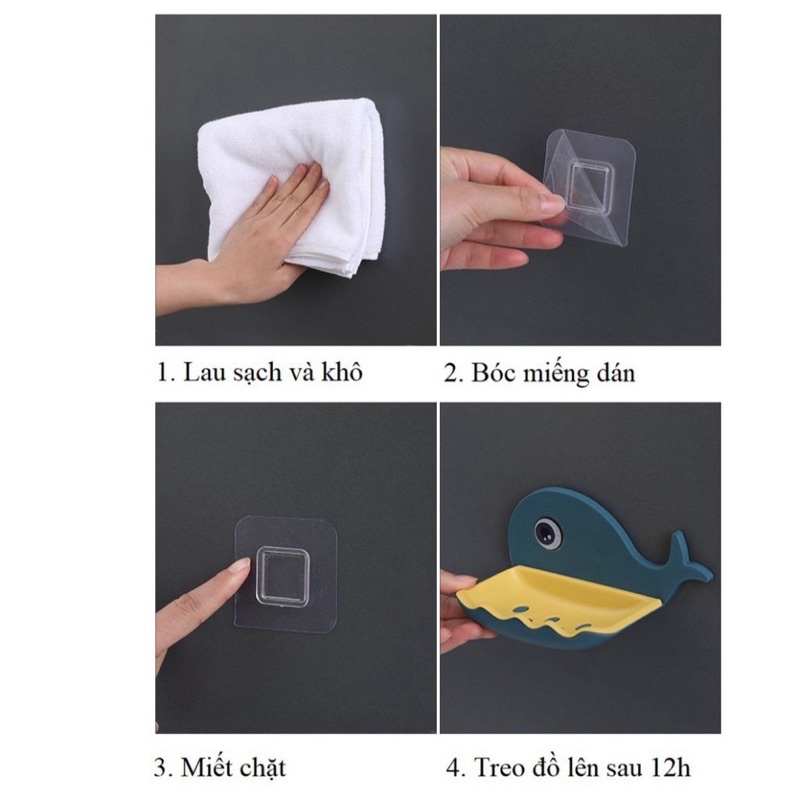 1. Lau sạch và khô

2. Bóc miếng dán

3. Miết chặt

4. Treo đồ lên sau 12h