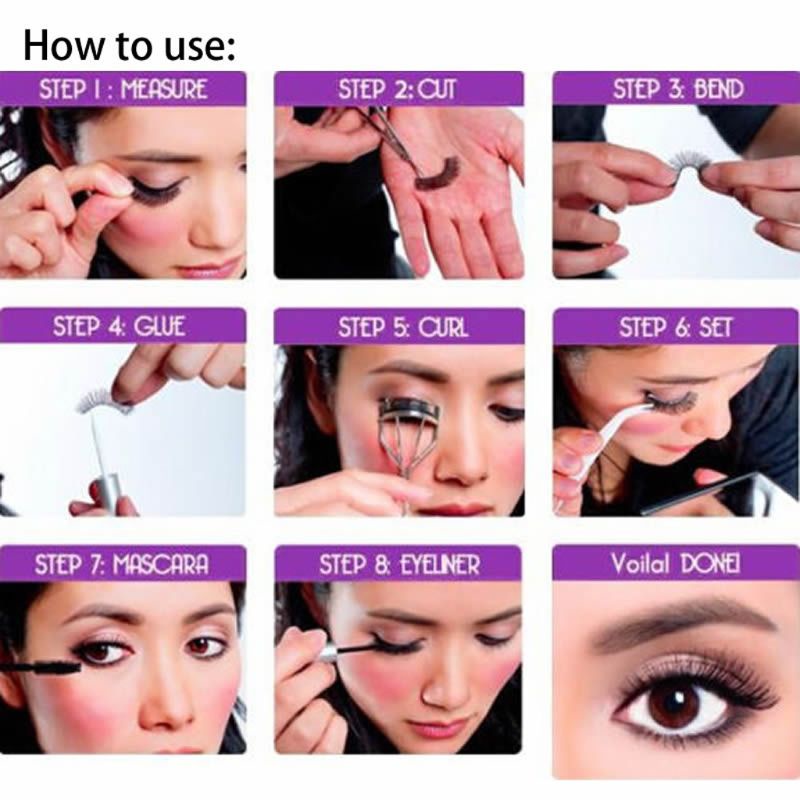 How to use:

STEP 1 : MEASURE

STEP 2: CUT

STEP 3: BEND

STEP 4: GLUE

STEP 5: CURL

STEP 6: SET

STEP 7: MASCARA

STEP 8: EYELINER

Voila! DONE!