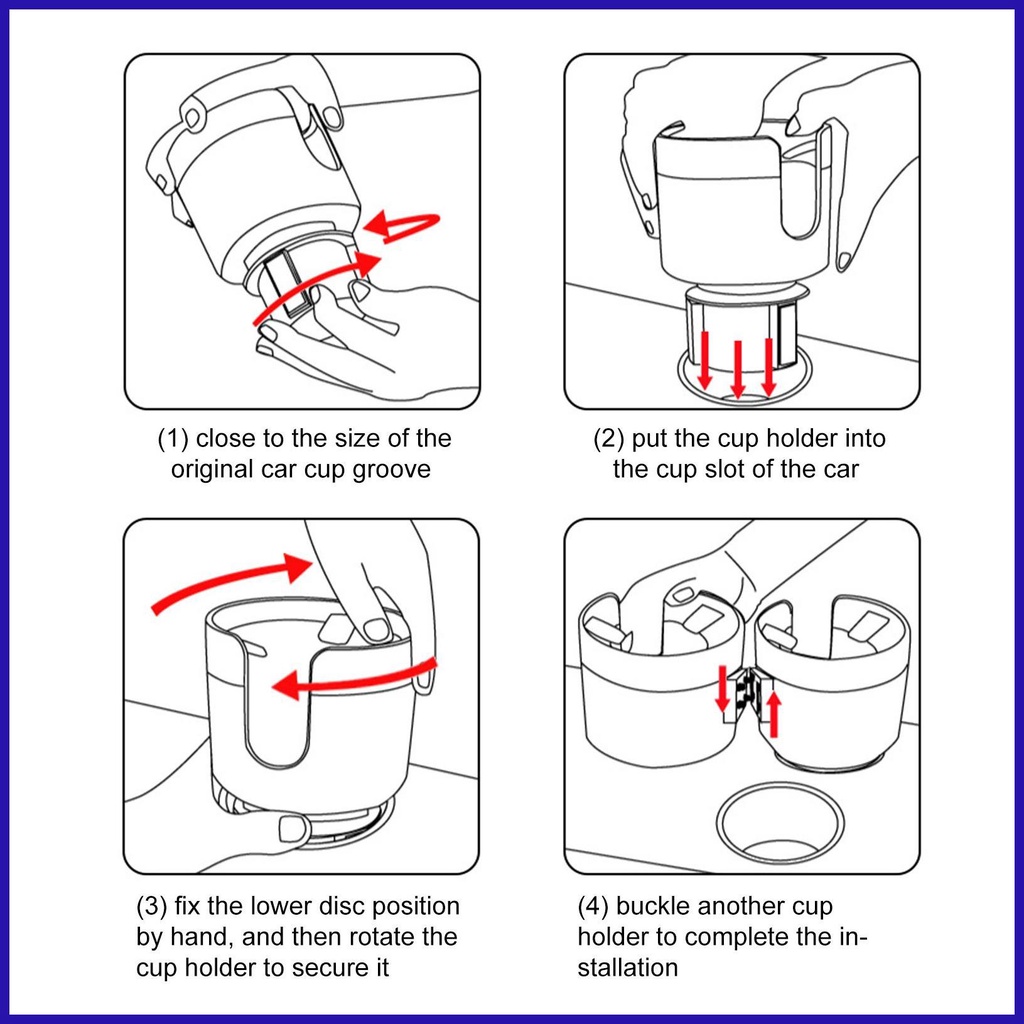 (1) close to the size of the original car cup groove

(2) put the cup holder into the cup slot of the car

(3) fix the lower disc position by hand, and then rotate the cup holder to secure it

(4) buckle another cup holder to complete the installation