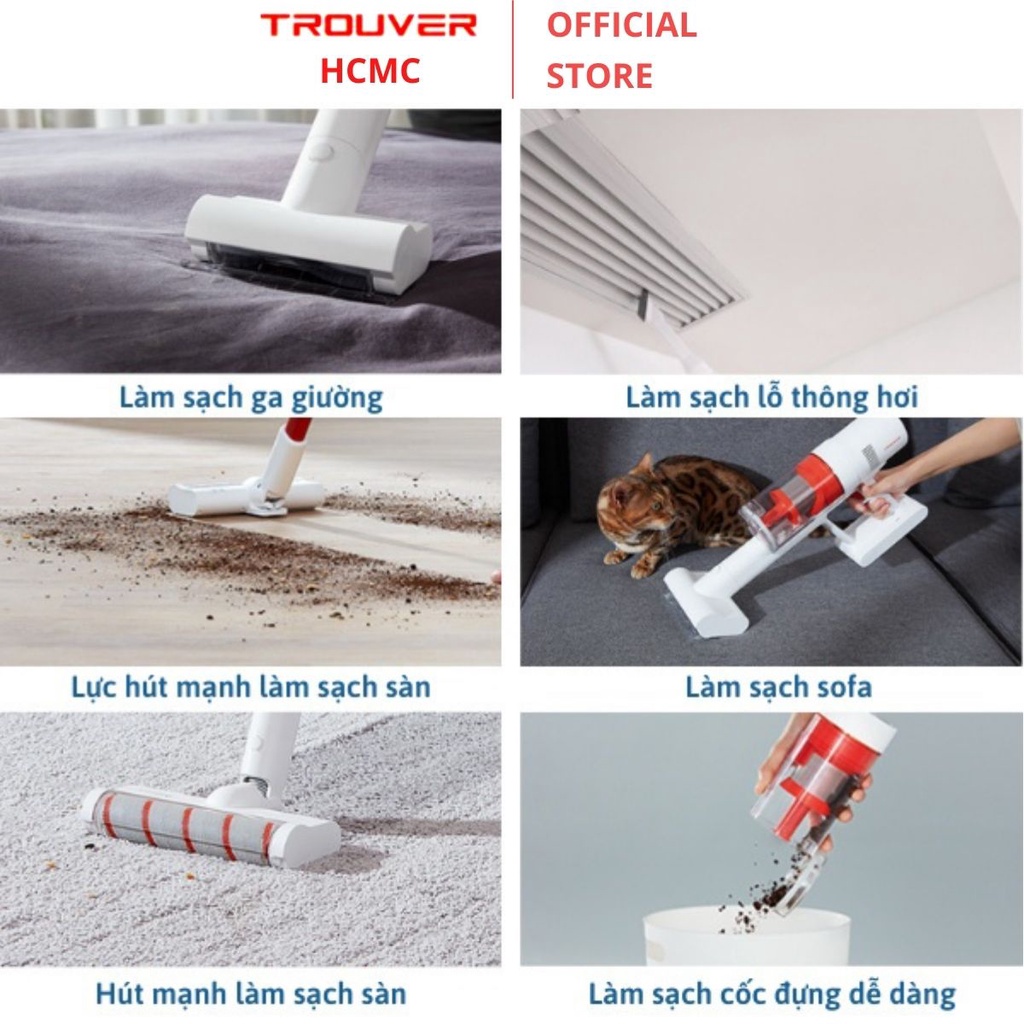 TROUVER
HCMC

OFFICIAL
STORE

Làm sạch ga giường

Làm sạch lỗ thông hơi

Lực hút mạnh làm sạch sàn

Làm sạch sofa

Hút mạnh làm sạch sàn

Làm sạch cốc đựng dễ dàng