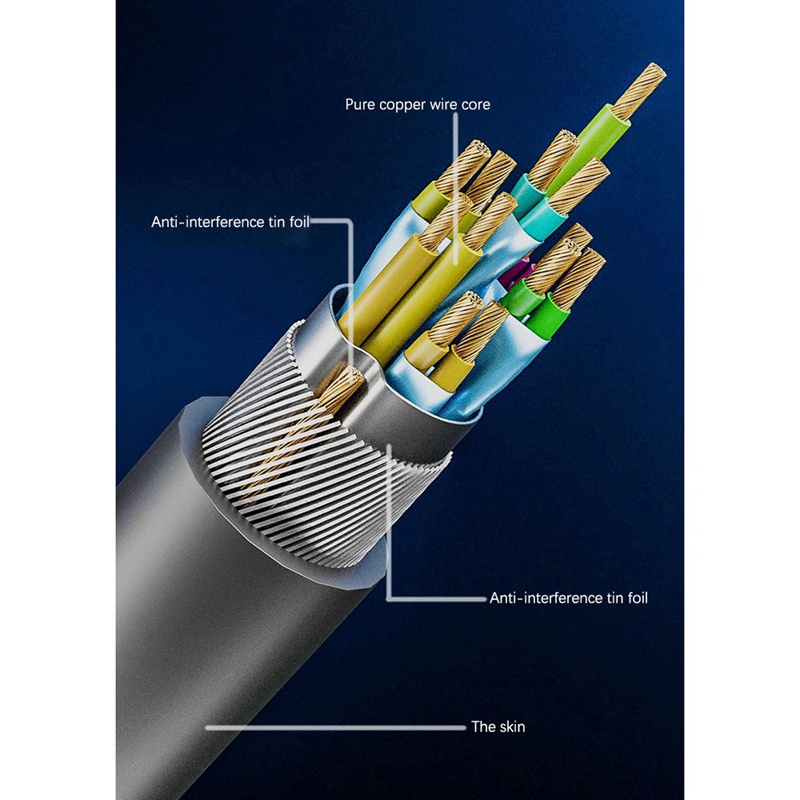 Pure copper wire core

Anti-interference tin foil

Anti-interference tin foil

The skin