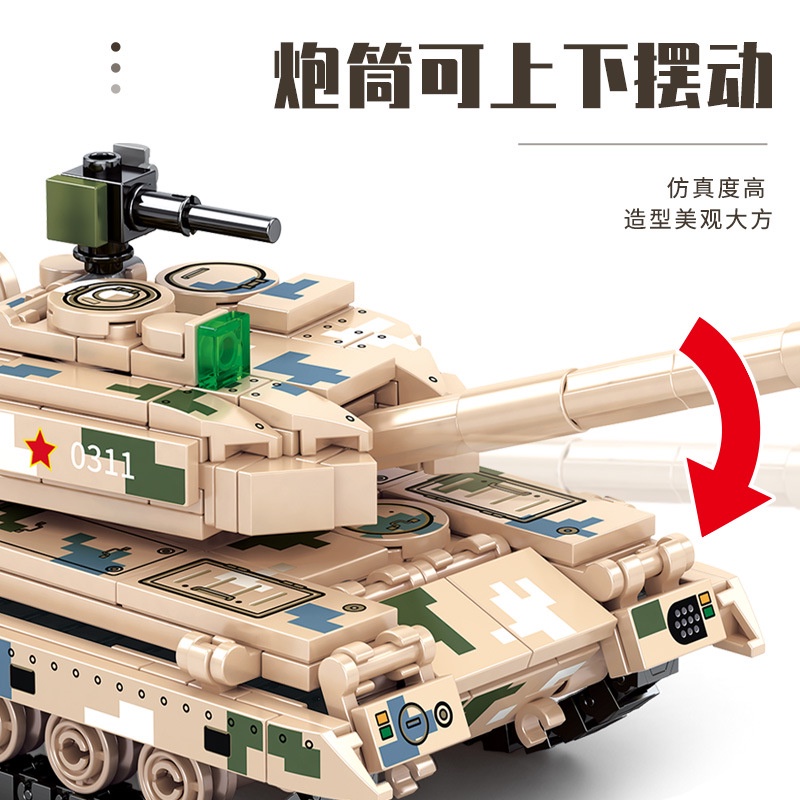 炮筒可上下摆动

仿真度高
造型美观大方

0311