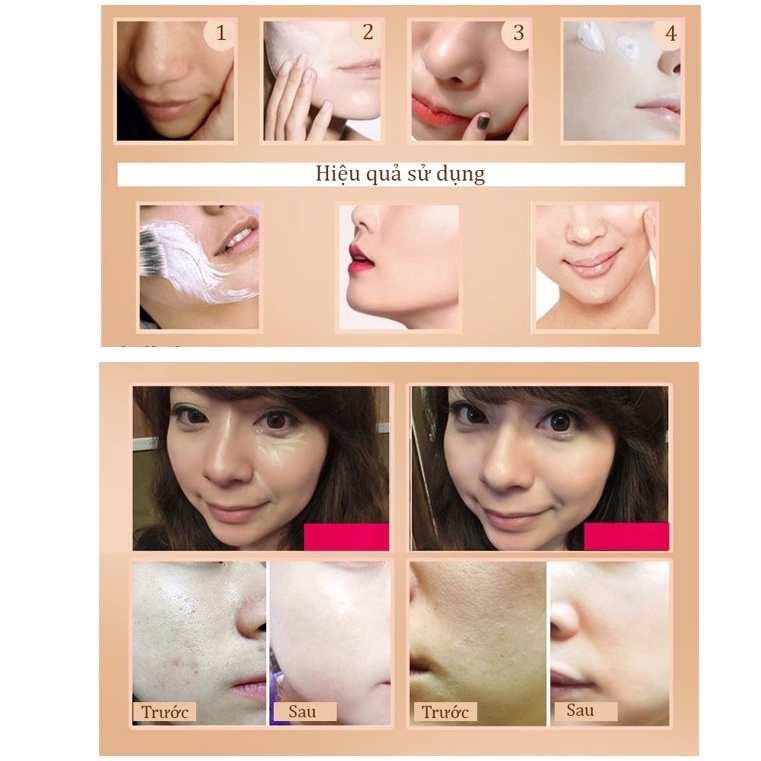 1
2
3
4
Hiệu quả sử dụng
Trước
Sau
Trước
Sau