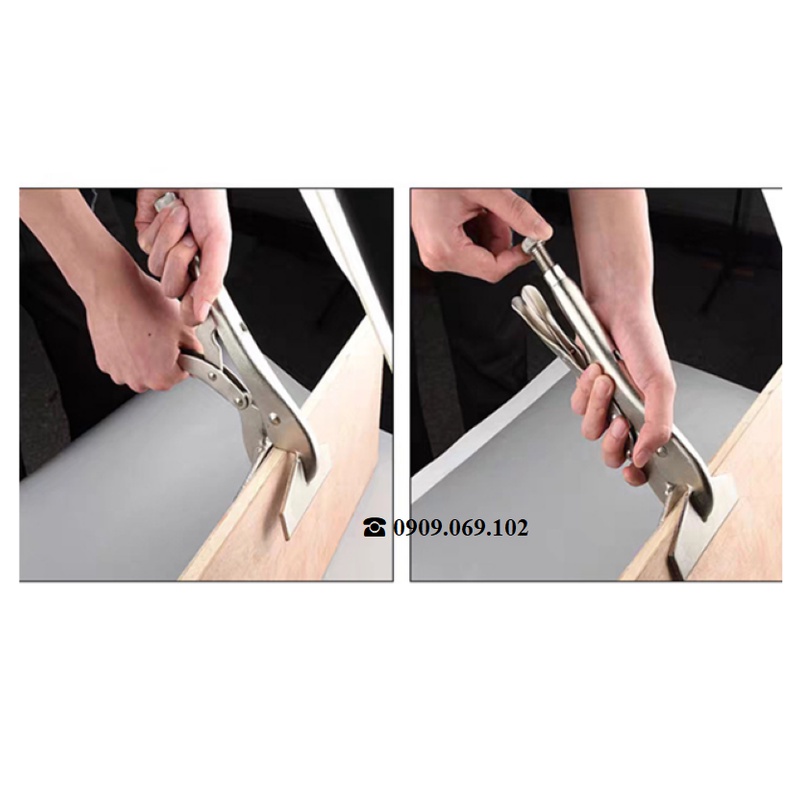 ☎ 0909.069.102