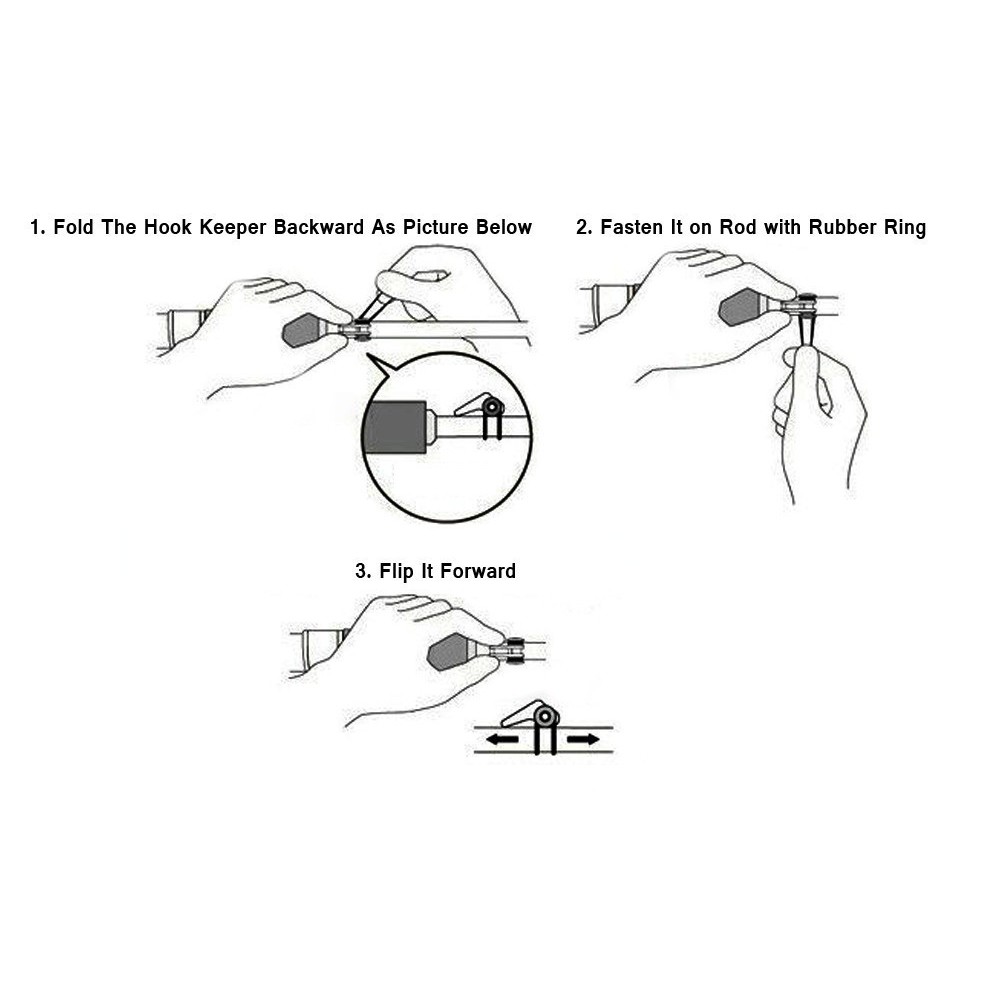 1. Fold The Hook Keeper Backward As Picture Below

2. Fasten It on Rod with Rubber Ring

3. Flip It Forward