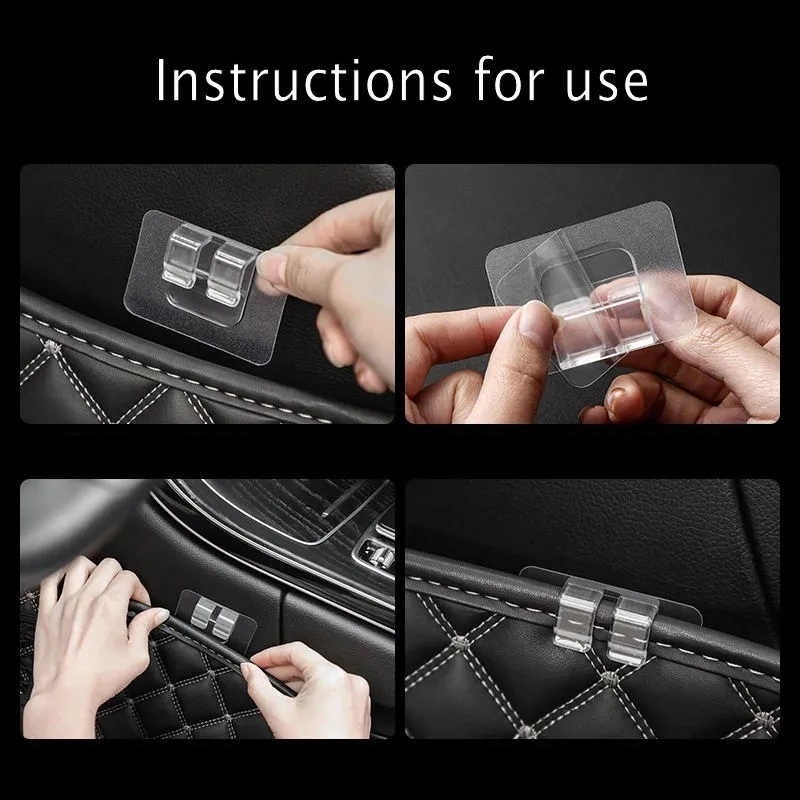 Instructions for use