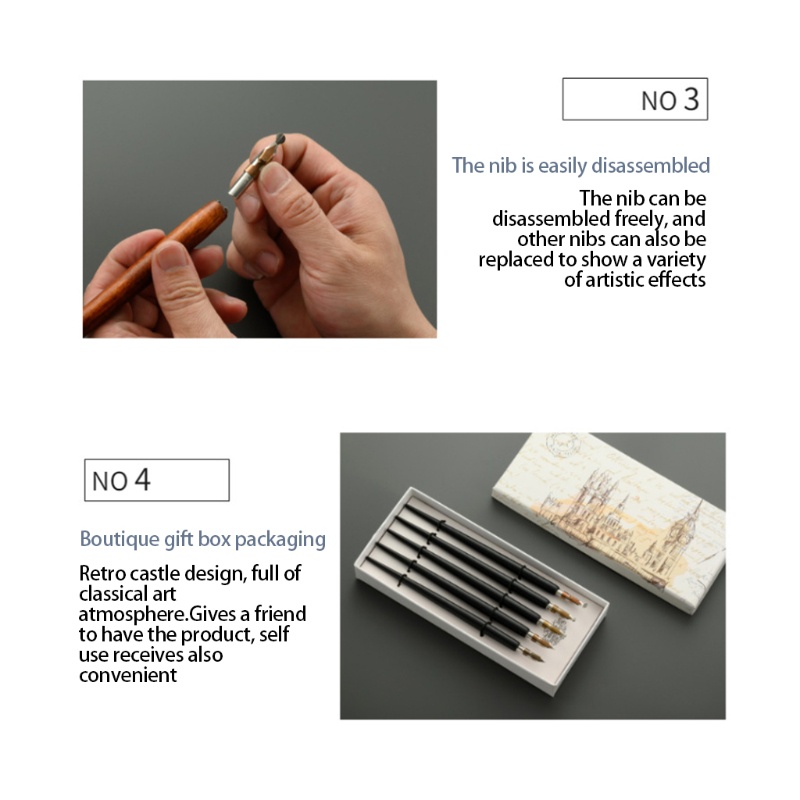 NO 3

The nib is easily disassembled

The nib can be disassembled freely, and other nibs can also be replaced to show a variety of artistic effects

NO 4

Boutique gift box packaging

Retro castle design, full of classical art atmosphere.Gives a friend to have the product, self use receives also convenient