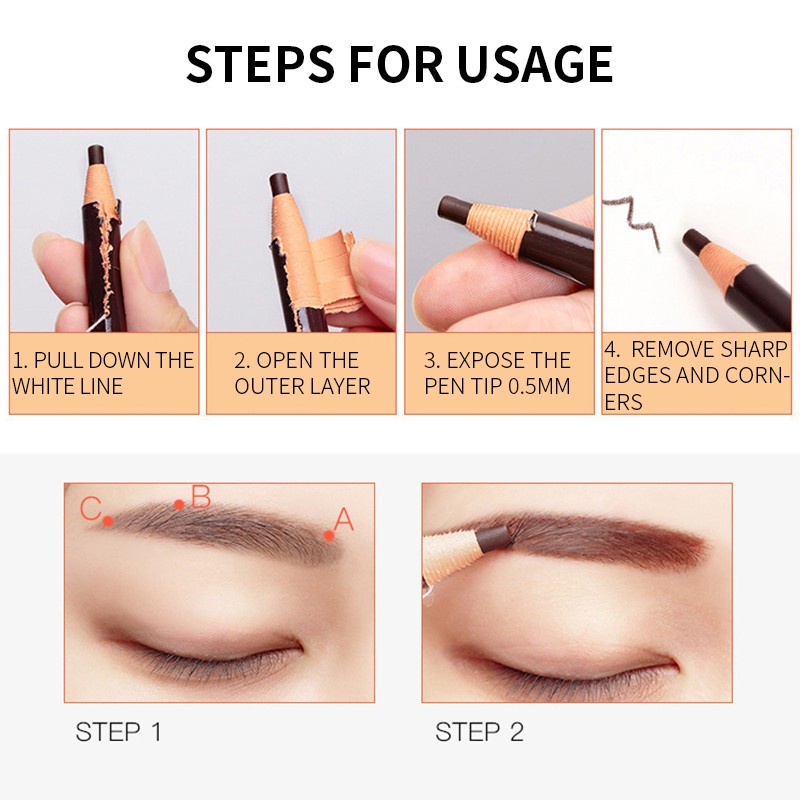 STEPS FOR USAGE

1. PULL DOWN THE WHITE LINE

2. OPEN THE OUTER LAYER

3. EXPOSE THE PEN TIP 0.5MM

4. REMOVE SHARP EDGES AND CORNERS

C B A

STEP 1

STEP 2