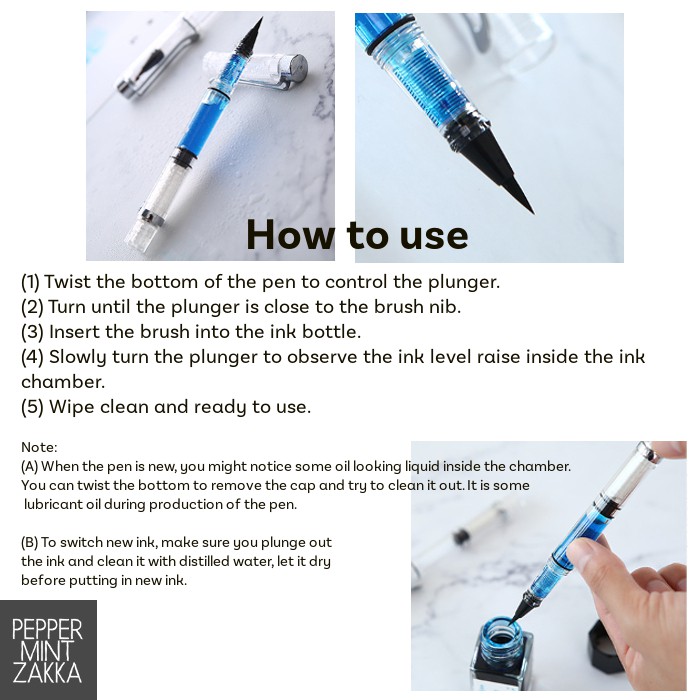 How to use

(1) Twist the bottom of the pen to control the plunger.
(2) Turn until the plunger is close to the brush nib.
(3) Insert the brush into the ink bottle.
(4) Slowly turn the plunger to observe the ink level raise inside the ink chamber.
(5) Wipe clean and ready to use.

Note:
(A) When the pen is new, you might notice some oil looking liquid inside the chamber. You can twist the bottom to remove the cap and try to clean it out. It is some lubricant oil during production of the pen.

(B) To switch new ink, make sure you plunge out the ink and clean it with distilled water, let it dry before putting in new ink.

PEPPER
MINT
ZAKKA