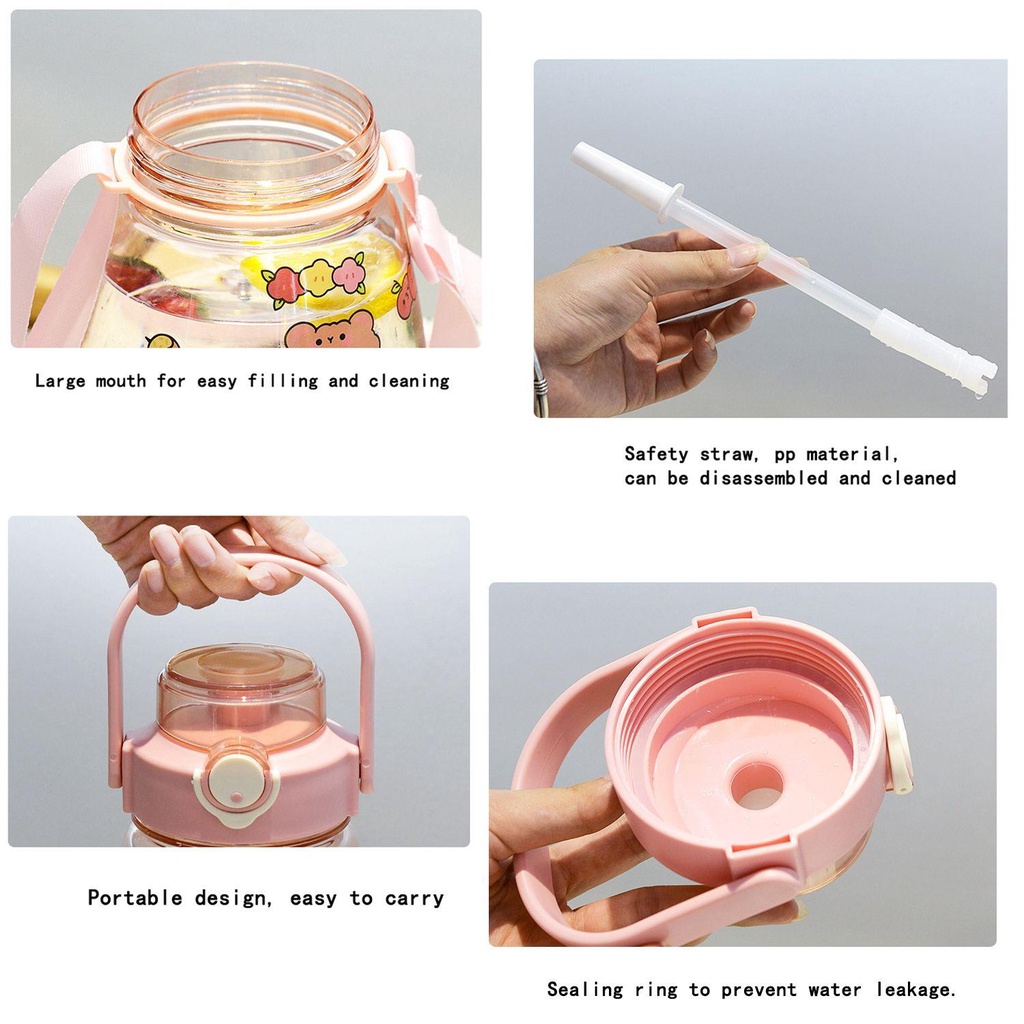 Large mouth for easy filling and cleaning

Safety straw, pp material, can be disassembled and cleaned

Portable design, easy to carry

Sealing ring to prevent water leakage.