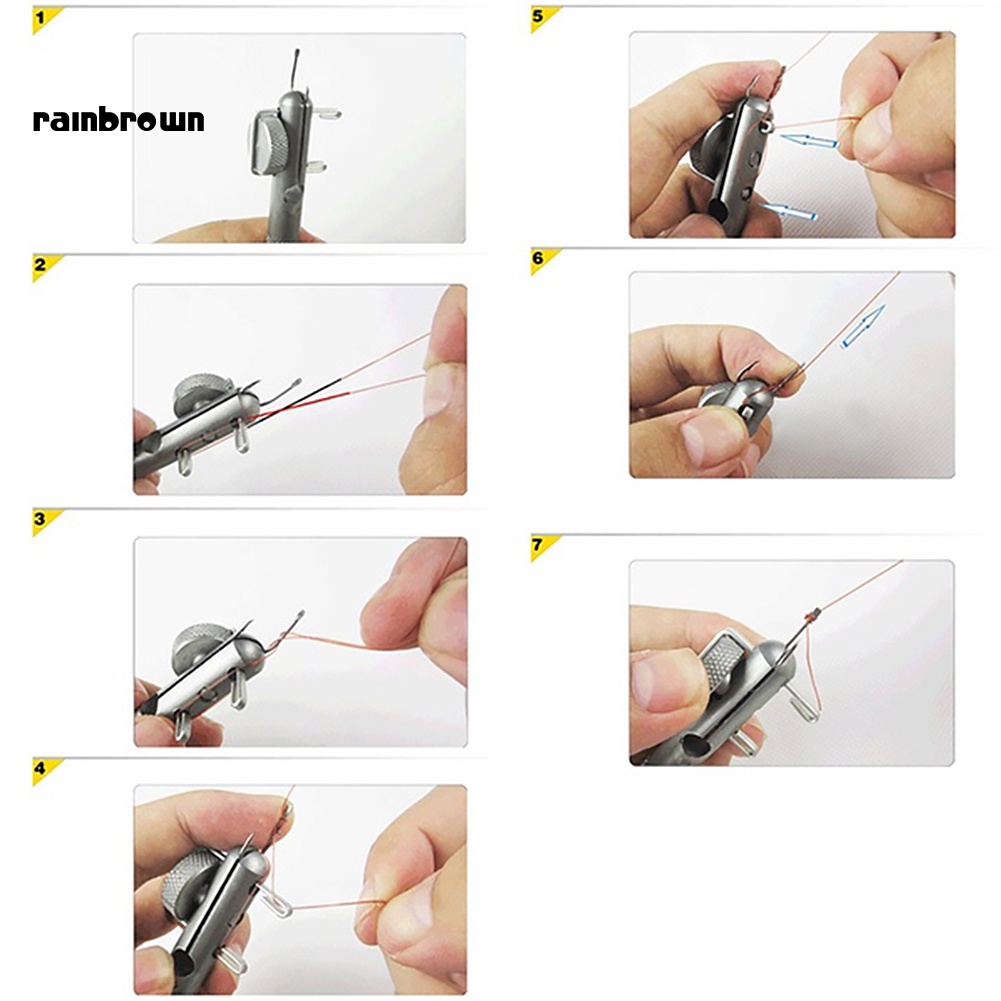 1

rainbrown

2

3

4

5

6

7