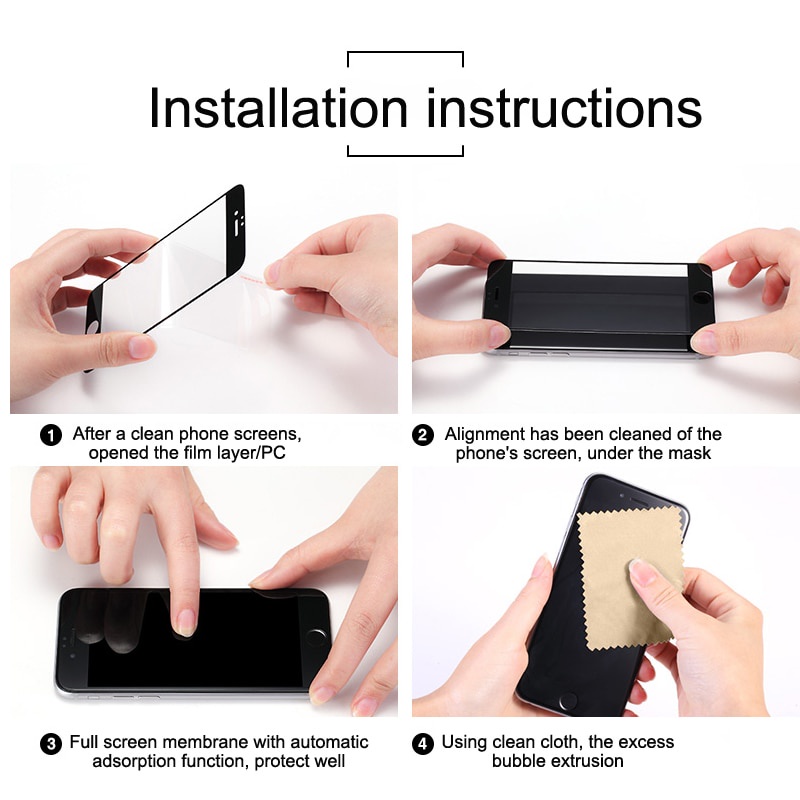 Installation instructions

1 After a clean phone screens, opened the film layer/PC

2 Alignment has been cleaned of the phone's screen, under the mask

3 Full screen membrane with automatic adsorption function, protect well

4 Using clean cloth, the excess bubble extrusion