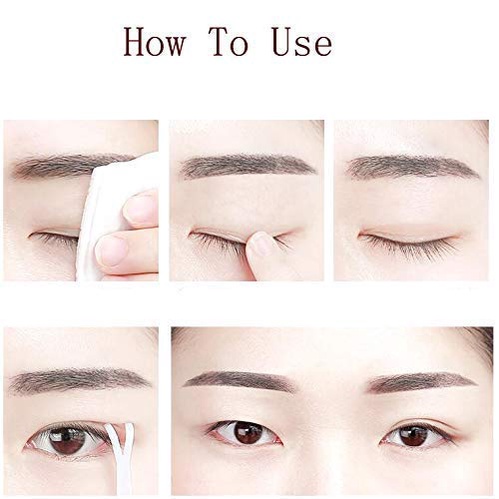 How To Use