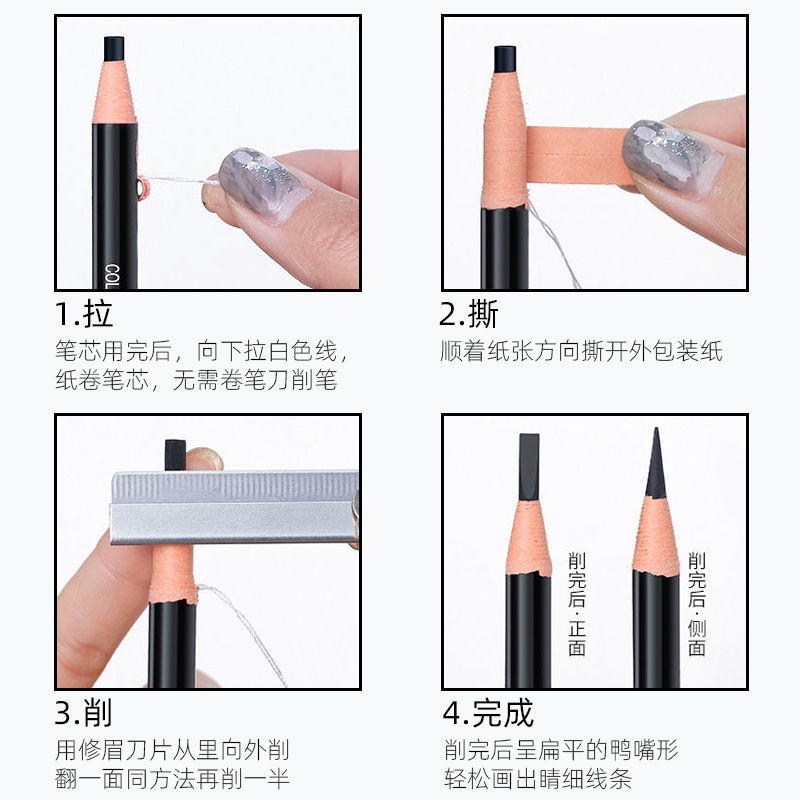 COL

1.拉
笔芯用完后，向下拉白色线，纸卷笔芯，无需卷笔刀削笔

2.撕
顺着纸张方向撕开外包装纸

3.削
用修眉刀片从里向外削
翻一面同方法再削一半

削完后·正面

削完后·侧面

4.完成
削完后呈扁平的鸭嘴形
轻松画出睛细线条