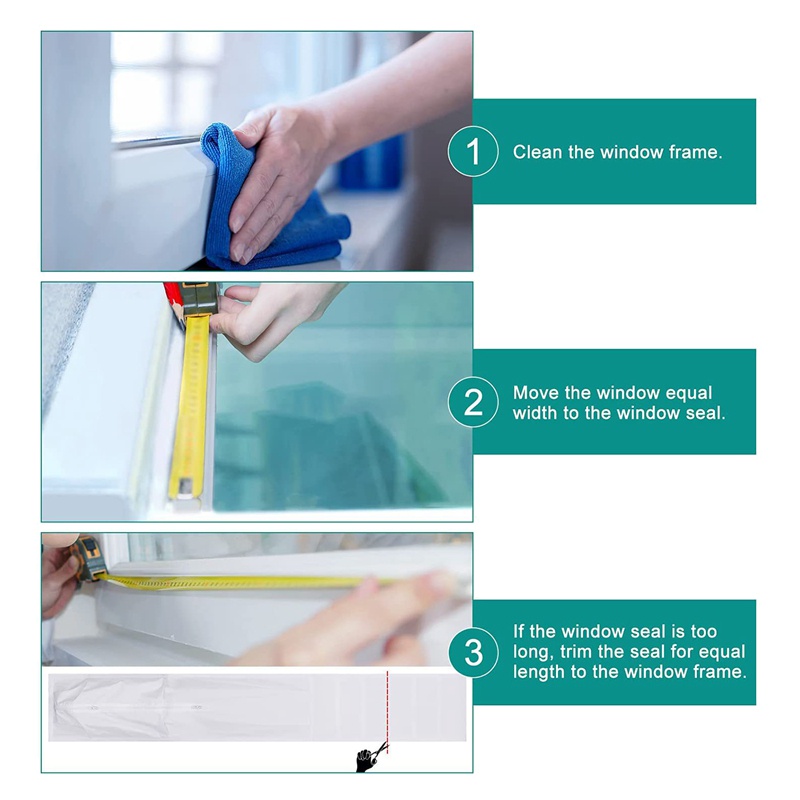 1 Clean the window frame.

2 Move the window equal width to the window seal.

3 If the window seal is too long, trim the seal for equal length to the window frame.