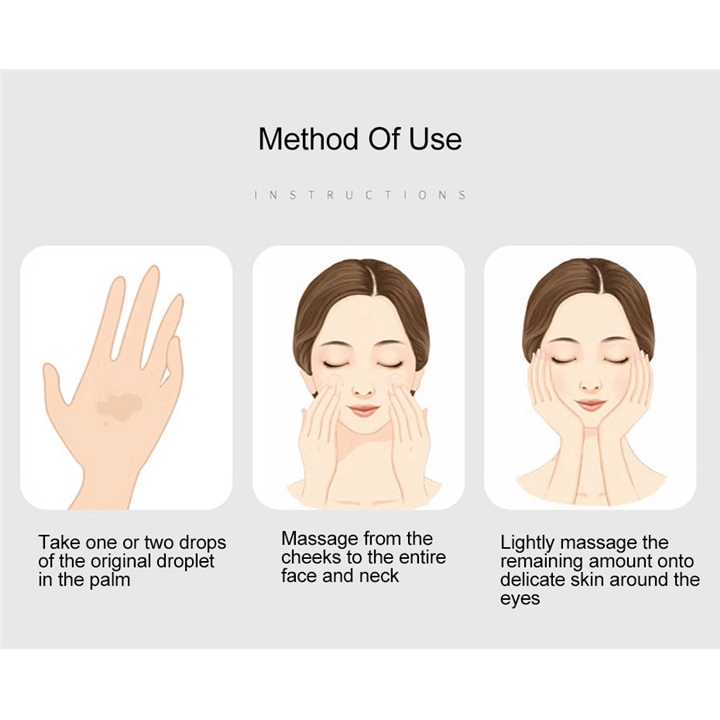 Method Of Use

INSTRUCTIONS

Take one or two drops of the original droplet in the palm

Massage from the cheeks to the entire face and neck

Lightly massage the remaining amount onto delicate skin around the eyes