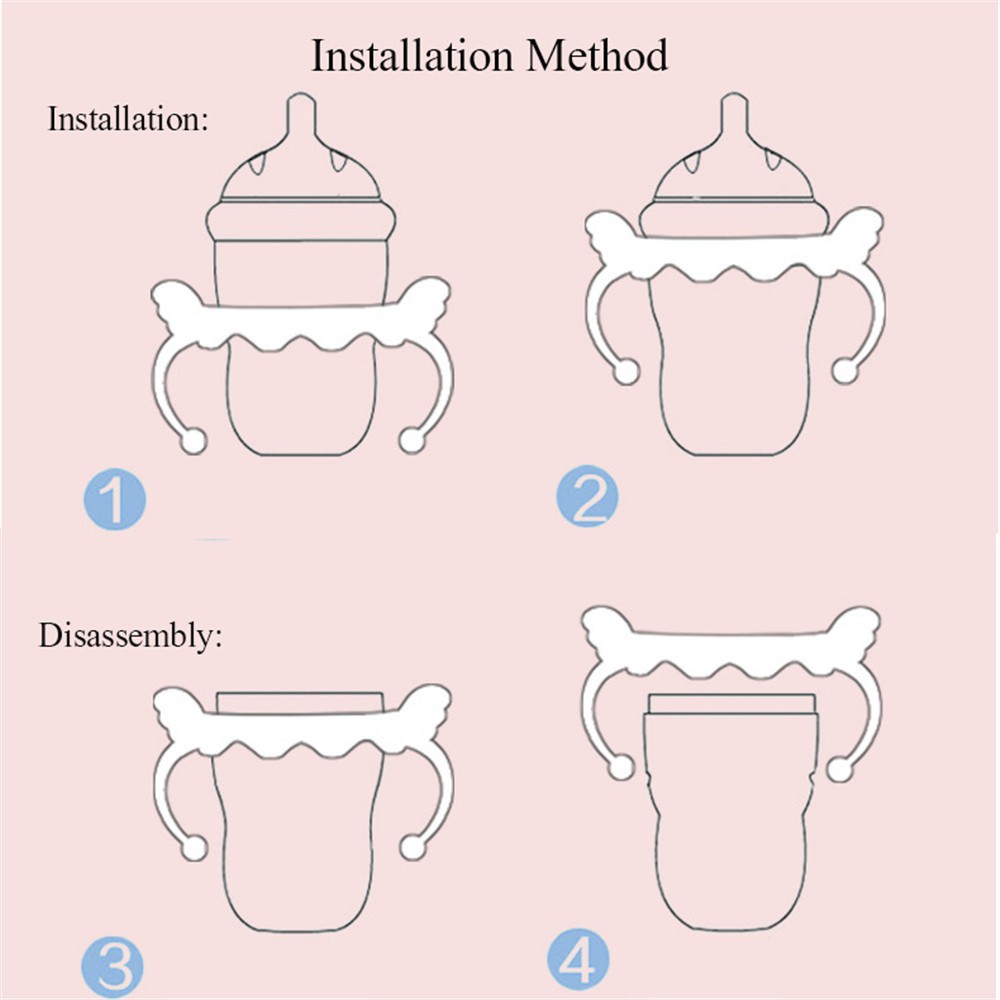 Installation Method

Installation:

1

2

Disassembly:

3

4