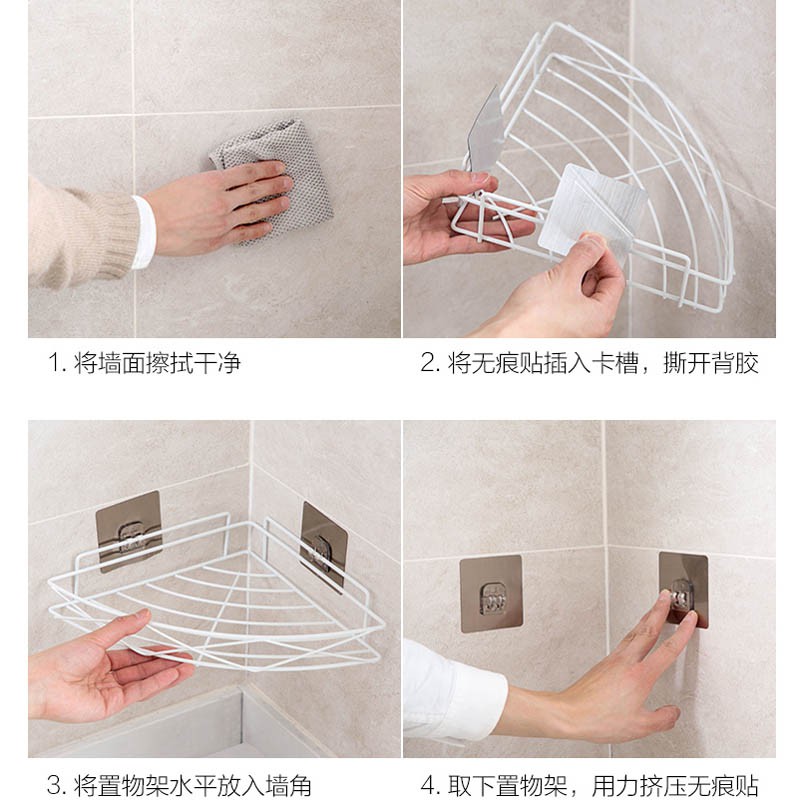 1. 将墙面擦拭干净

2. 将无痕贴插入卡槽，撕开背胶

3. 将置物架水平放入墙角

4. 取下置物架，用力挤压无痕贴