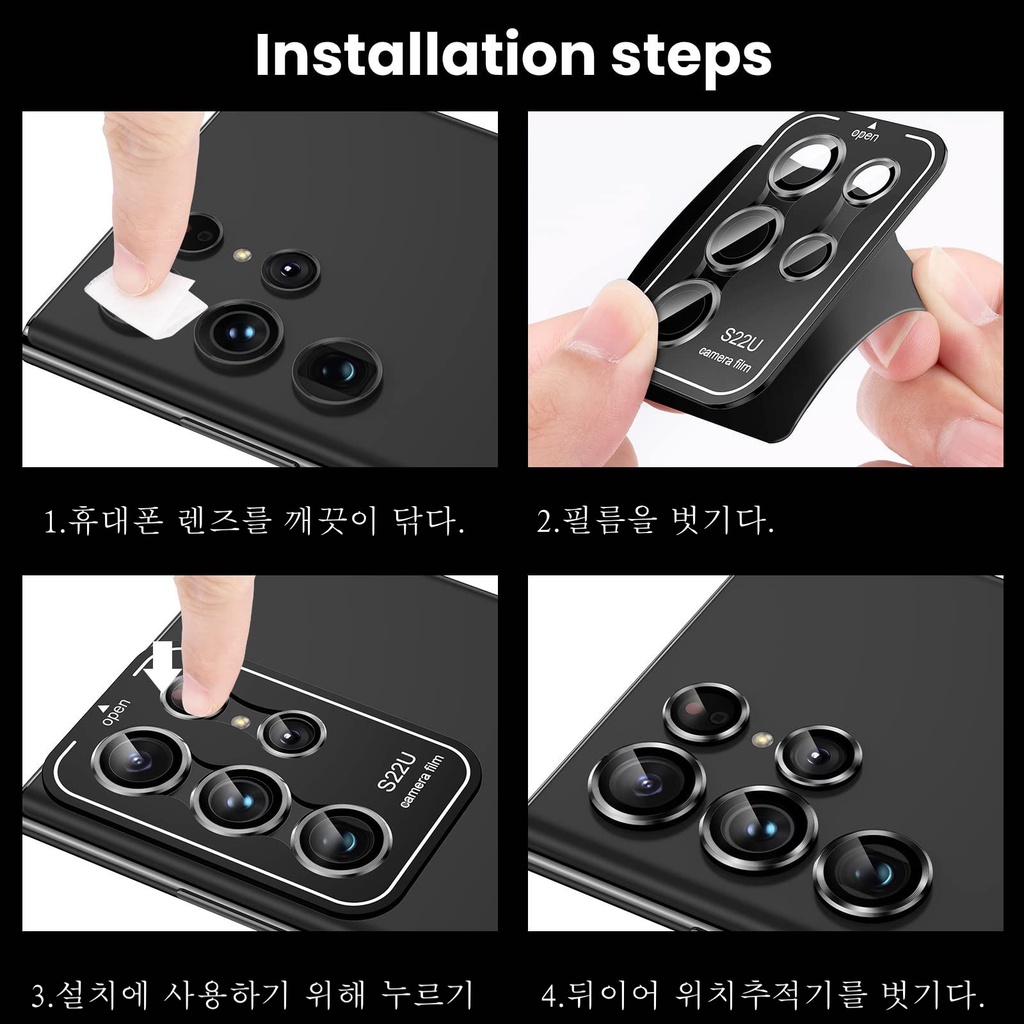 Installation steps

open
S22U
camera film

1.휴대폰 렌즈를 깨끗이 닦다.

2.필름을 벗기다.

open
S22U
camera film

3.설치에 사용하기 위해 누르기

4.뒤이어 위치추적기를 벗기다.