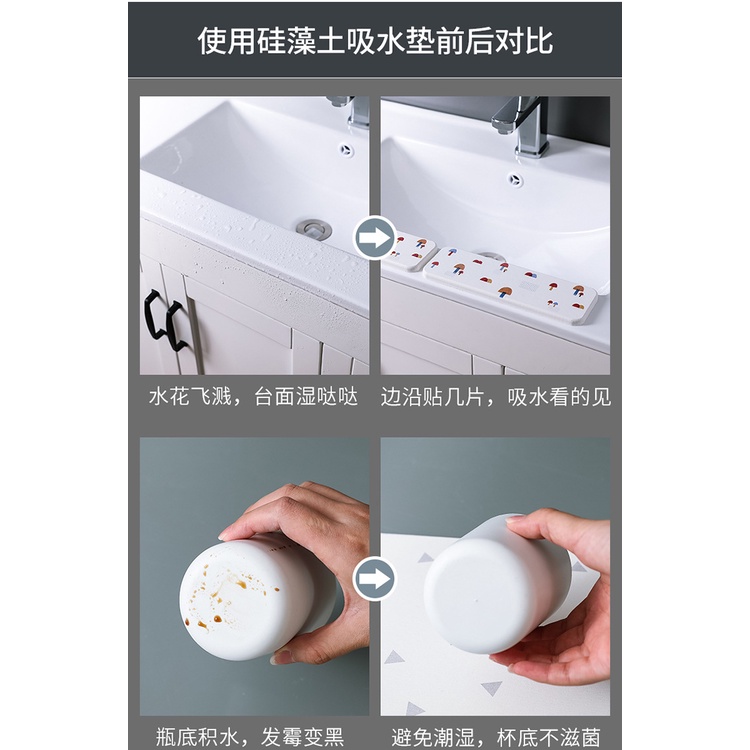 使用硅藻土吸水垫前后对比

水花飞溅，台面湿哒哒

边沿贴几片，吸水看的见

瓶底积水，发霉变黑

避免潮湿，杯底不滋菌