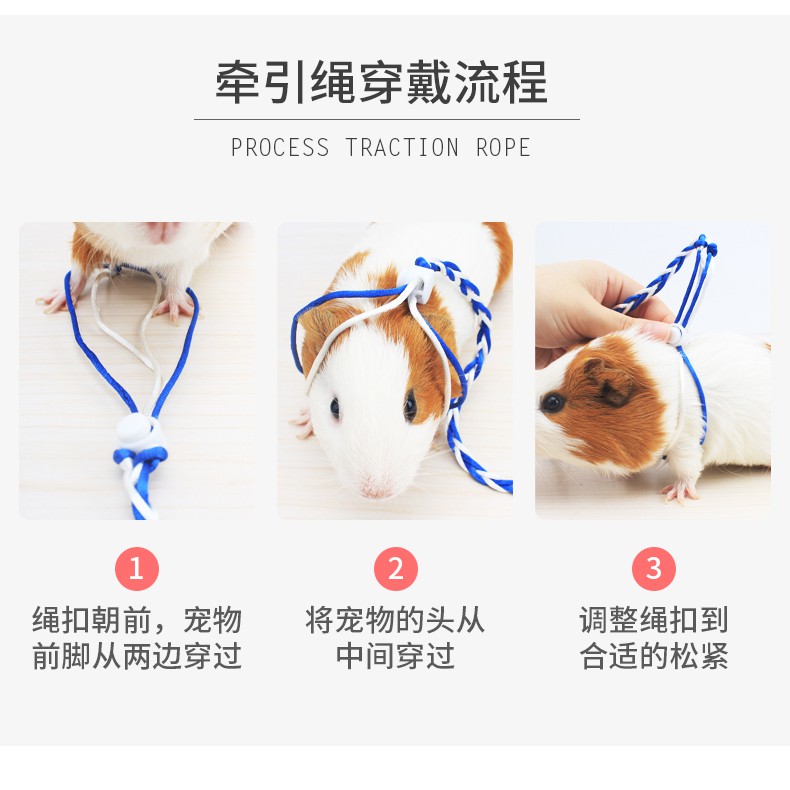 牵引绳穿戴流程

PROCESS TRACTION ROPE

1

绳扣朝前，宠物前脚从两边穿过

2

将宠物的头从中间穿过

3

调整绳扣到合适的松紧