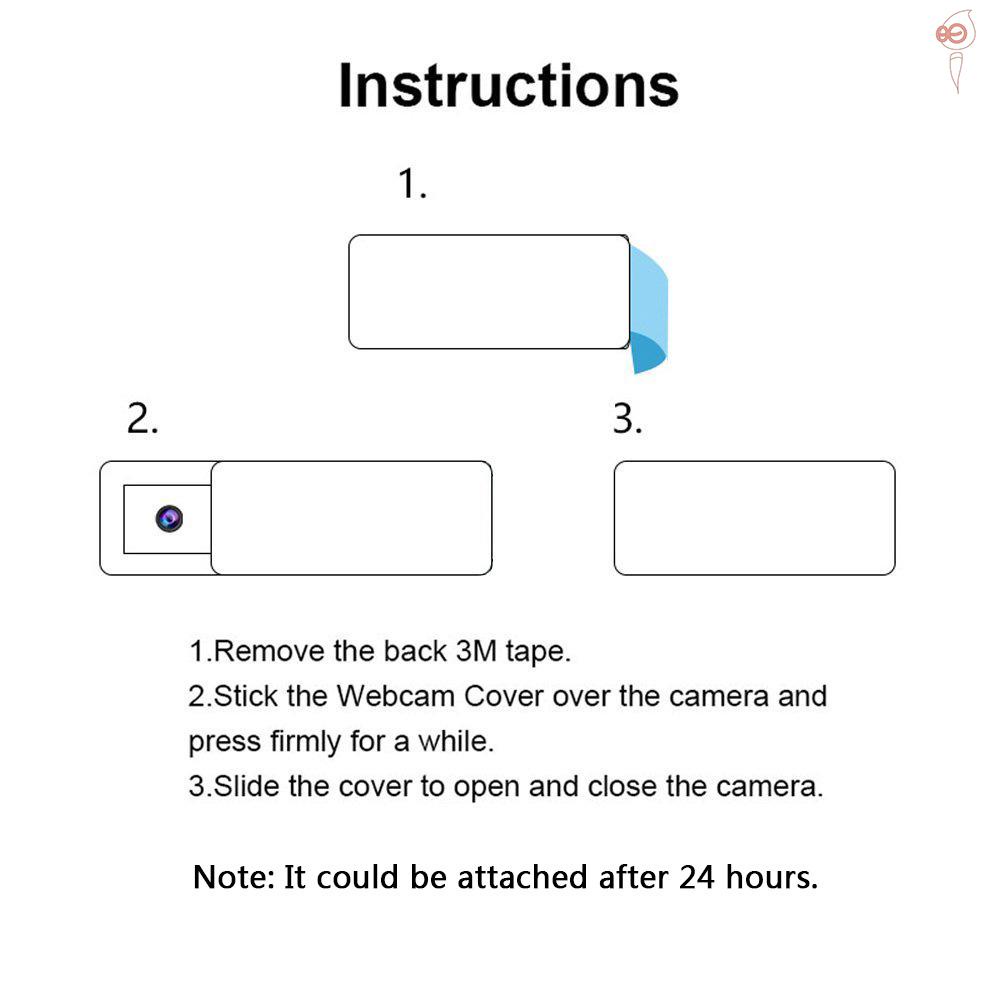 Instructions

1.

2.

3.

1.Remove the back 3M tape.
2.Stick the Webcam Cover over the camera and press firmly for a while.
3.Slide the cover to open and close the camera.

Note: It could be attached after 24 hours.