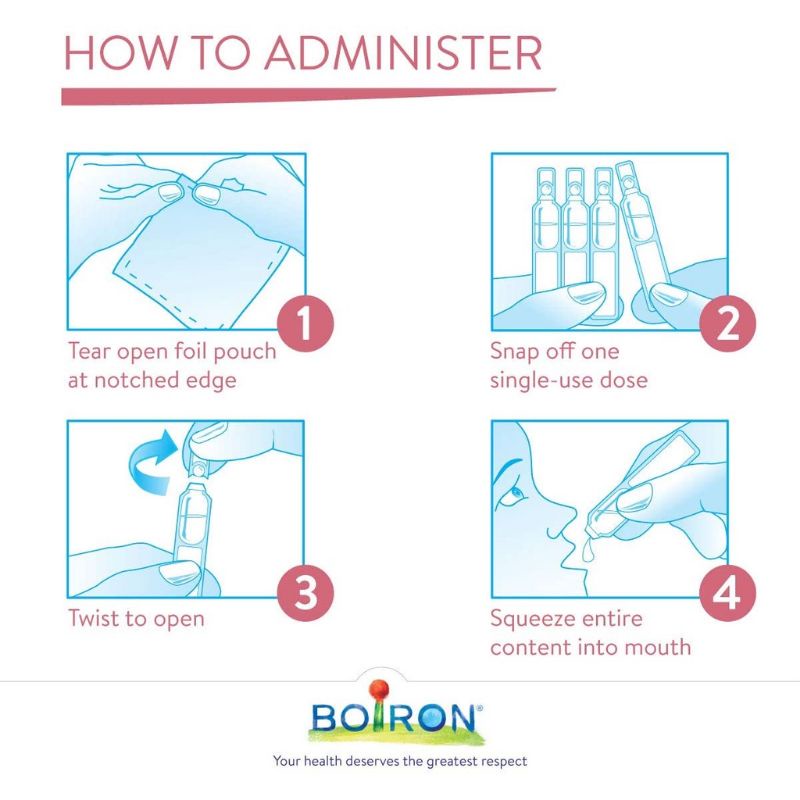 HOW TO ADMINISTER

1
Tear open foil pouch at notched edge

2
Snap off one single-use dose

3
Twist to open

4
Squeeze entire content into mouth

BOIRON®
Your health deserves the greatest respect