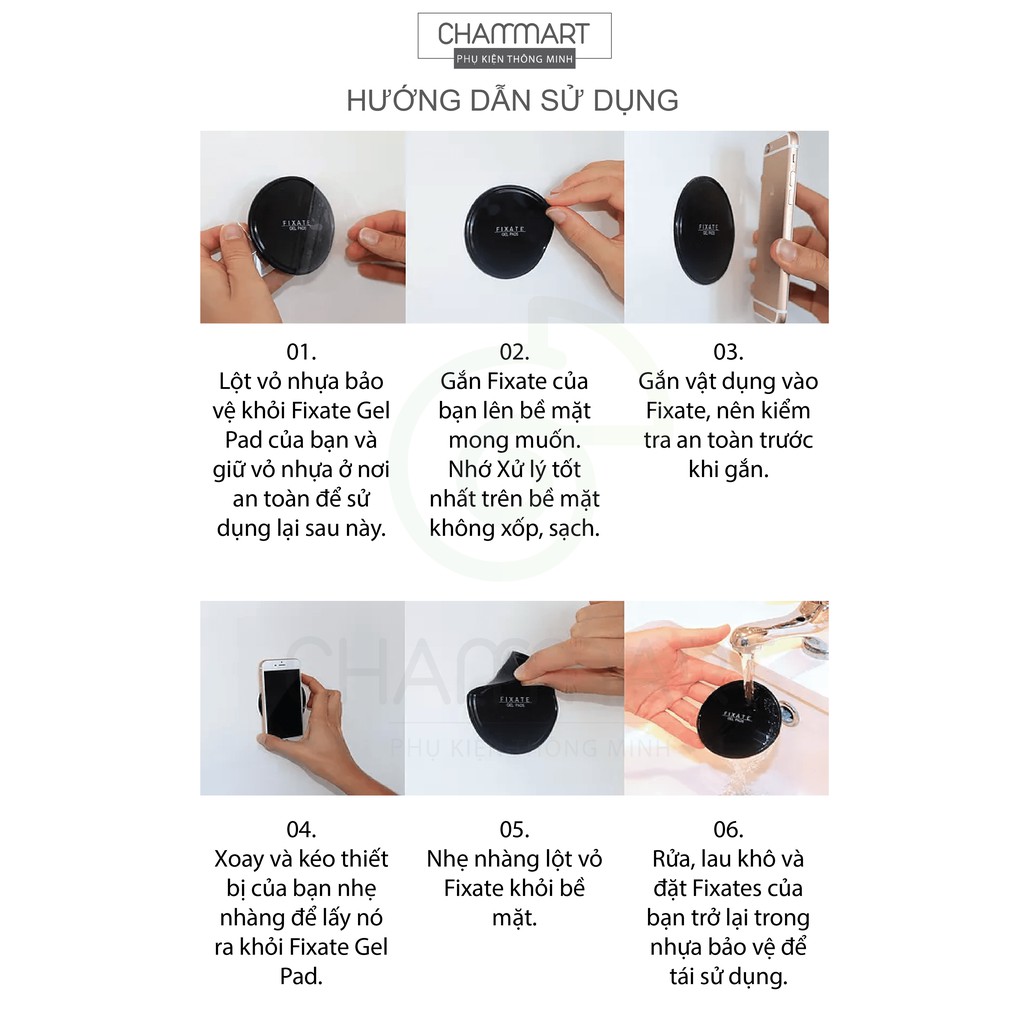 CHAMMART
PHỤ KIỆN THÔNG MINH

HƯỚNG DẪN SỬ DỤNG

FIXATE GEL PADS

FIXATE GEL PADS

FIXATE GEL PADS

01.
Lột vỏ nhựa bảo vệ khỏi Fixate Gel Pad của bạn và giữ vỏ nhựa ở nơi an toàn để sử dụng lại sau này.

02.
Gắn Fixate của bạn lên bề mặt mong muốn. Nhớ Xử lý tốt nhất trên bề mặt không xốp, sạch.

03.
Gắn vật dụng vào Fixate, nên kiểm tra an toàn trước khi gắn.

CHAMMART
PHỤ KIỆN THÔNG MINH

FIXATE GEL PADS

FIXATE GEL PADS

04.
Xoay và kéo thiết bị của bạn nhẹ nhàng để lấy nó ra khỏi Fixate Gel Pad.

05.
Nhẹ nhàng lột vỏ Fixate khỏi bề mặt.

06.
Rửa, lau khô và đặt Fixates của bạn trở lại trong nhựa bảo vệ để tái sử dụng.