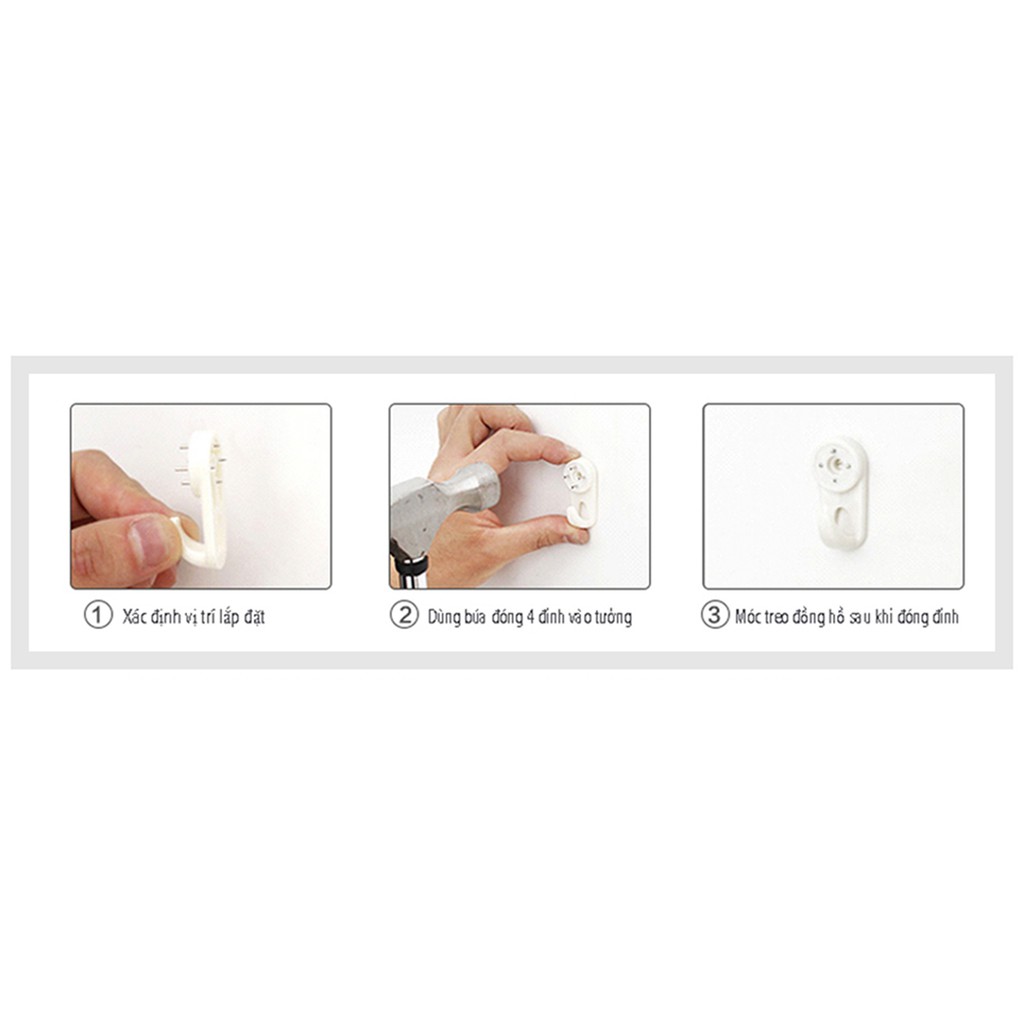 ① Xác định vị trí lắp đặt

② Dùng búa đóng 4 đinh vào tường

③ Móc treo đồng hồ sau khi đóng đinh