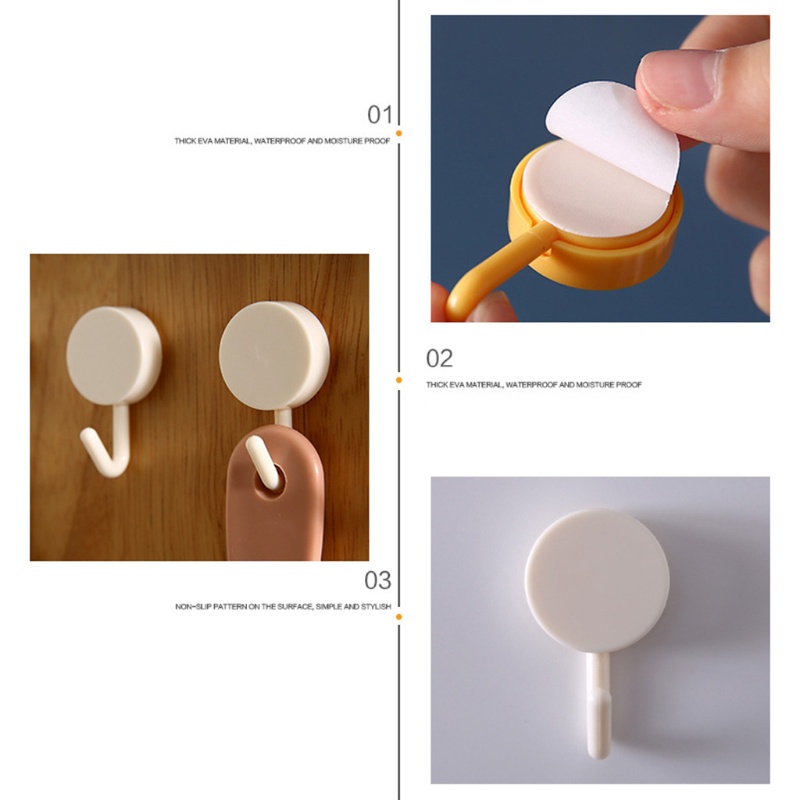 01
THICK EVA MATERIAL, WATERPROOF AND MOISTURE PROOF

02
THICK EVA MATERIAL, WATERPROOF AND MOISTURE PROOF

03
NON-SLIP PATTERN ON THE SURFACE, SIMPLE AND STYLISH