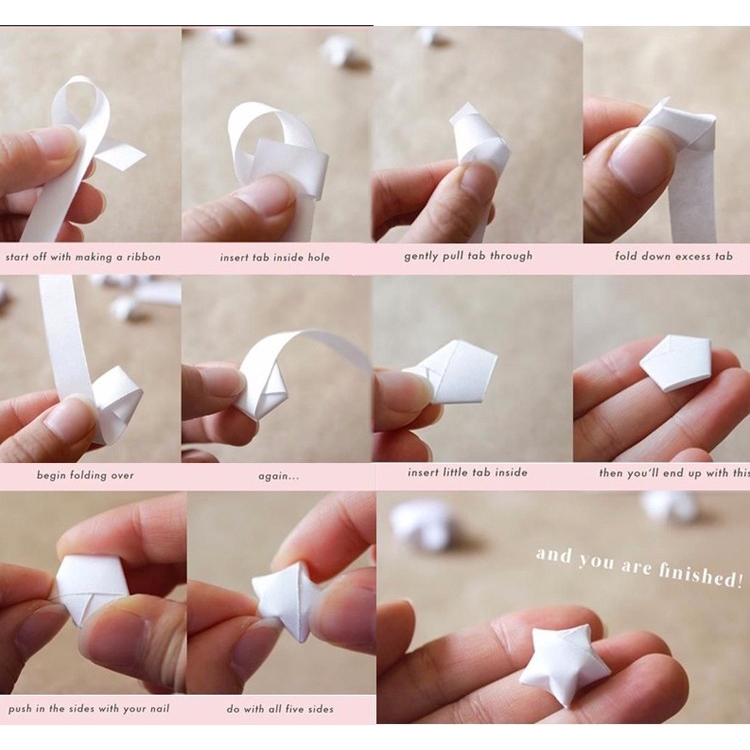 start off with making a ribbon

insert tab inside hole

gently pull tab through

fold down excess tab

begin folding over

again...

insert little tab inside

then you'll end up with this

push in the sides with your nail

do with all five sides

and you are finished!