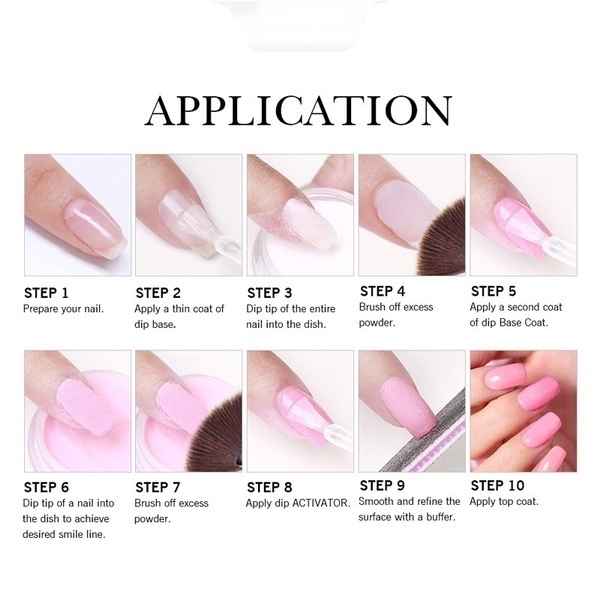 APPLICATION

STEP 1
Prepare your nail.

STEP 2
Apply a thin coat of dip base.

STEP 3
Dip tip of the entire nail into the dish.

STEP 4
Brush off excess powder.

STEP 5
Apply a second coat of dip Base Coat.

STEP 6
Dip tip of a nail into the dish to achieve desired smile line.

STEP 7
Brush off excess powder.

STEP 8
Apply dip ACTIVATOR.

STEP 9
Smooth and refine the surface with a buffer.

STEP 10
Apply top coat.