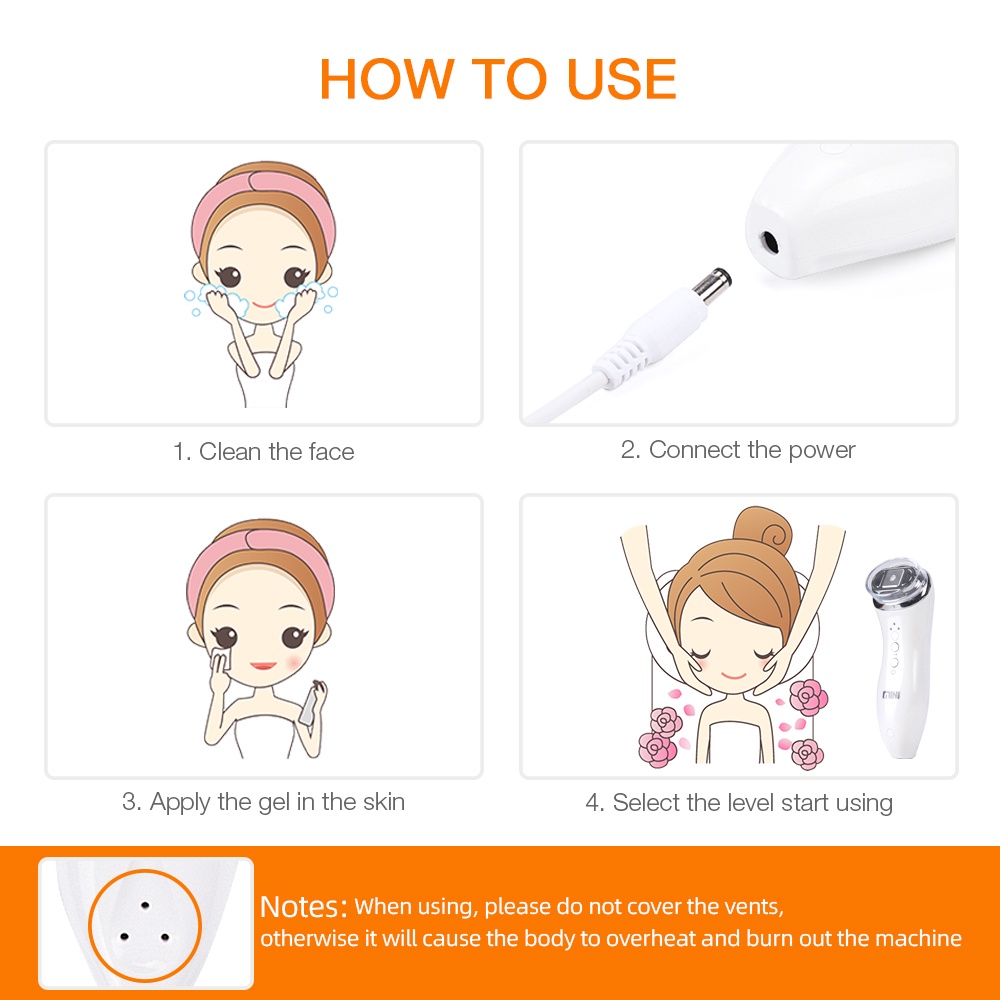 HOW TO USE

1. Clean the face

2. Connect the power

3. Apply the gel in the skin

4. Select the level start using

Notes: When using, please do not cover the vents, otherwise it will cause the body to overheat and burn out the machine